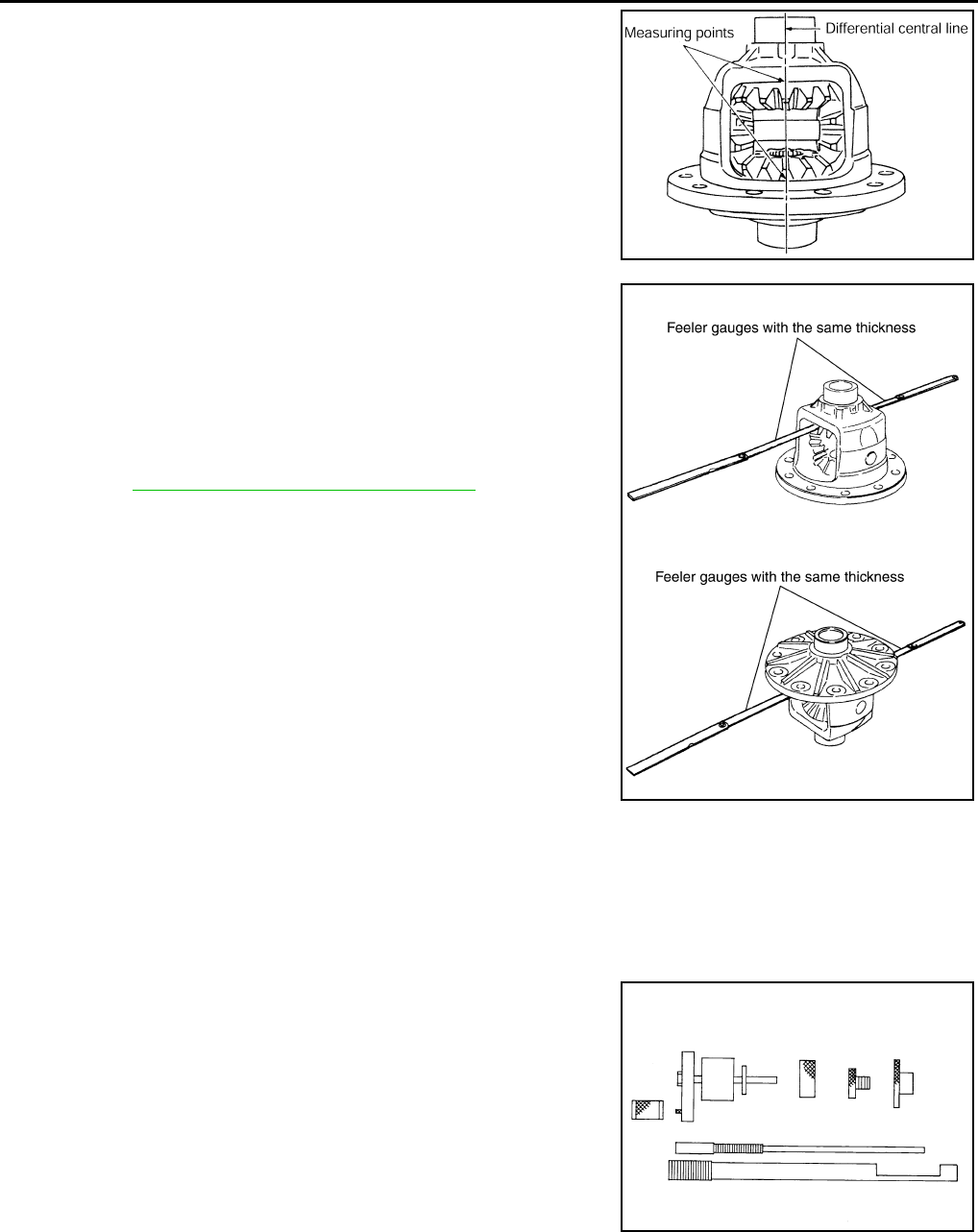 Measuring points

Differential central line

Feeler gauges with the same thickness

Feeler gauges with the same thickness