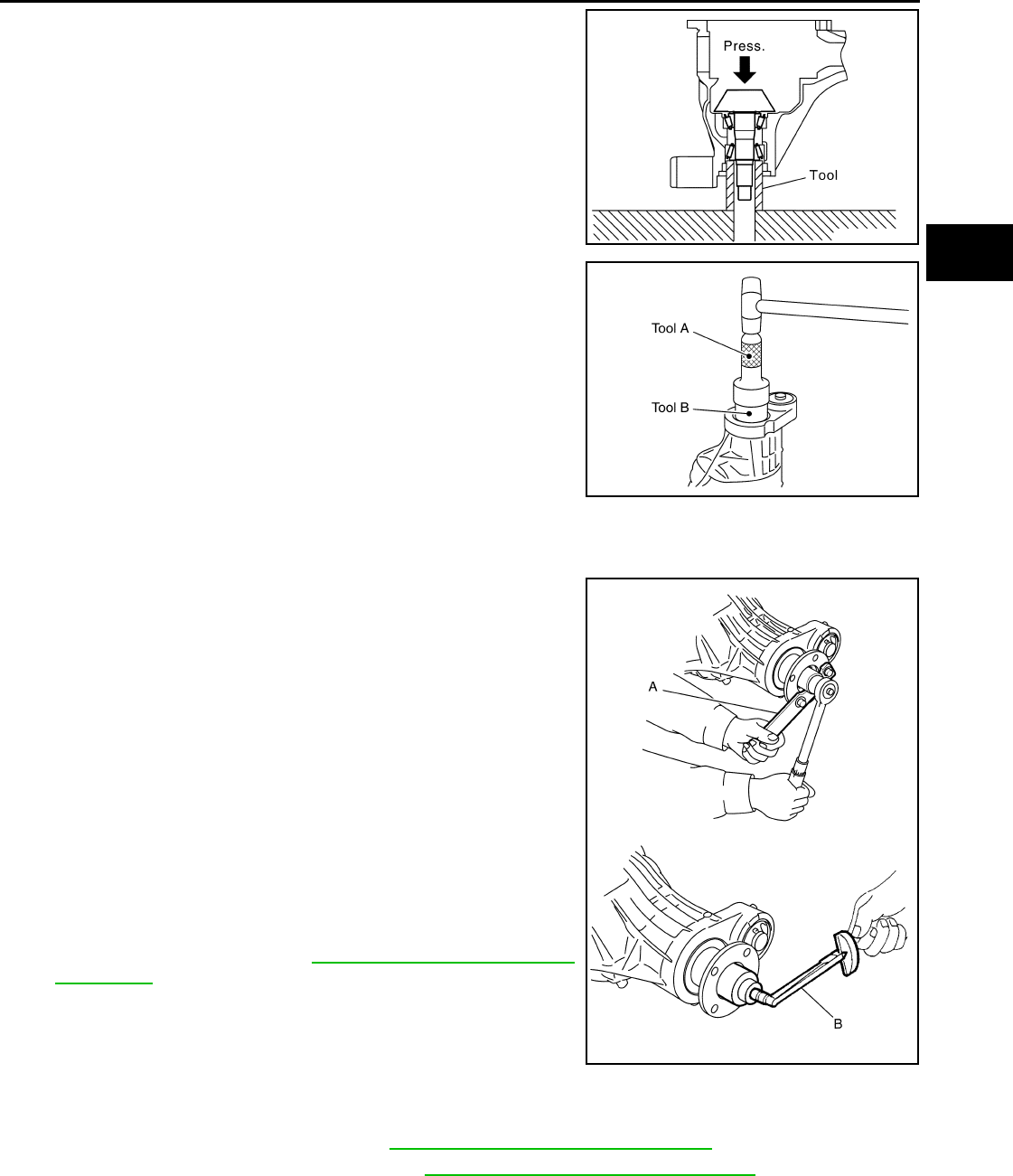 Press.

Tool

Tool A

Tool B

A

B