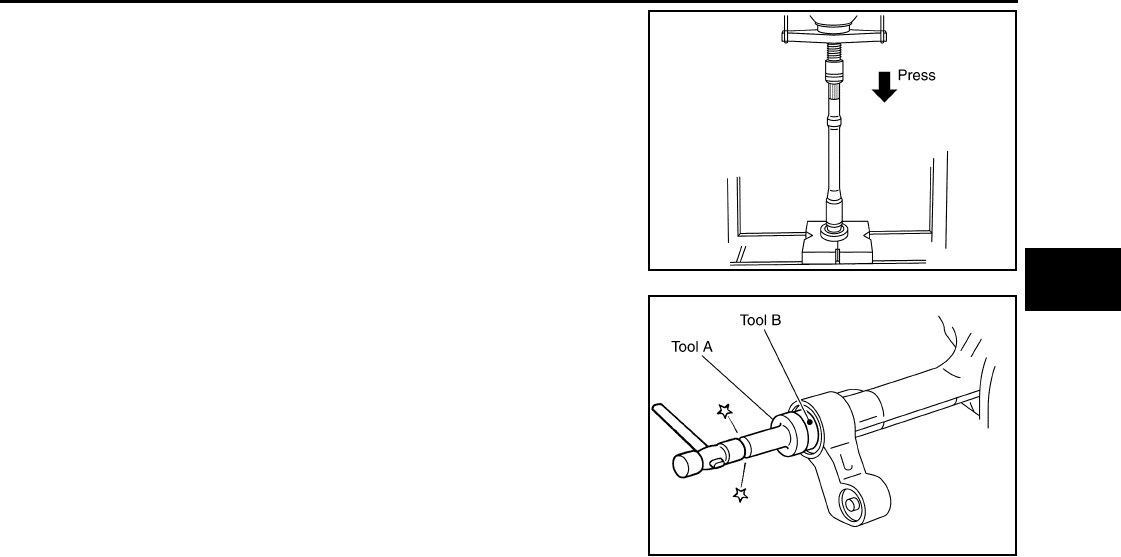 Press

Tool B
Tool A