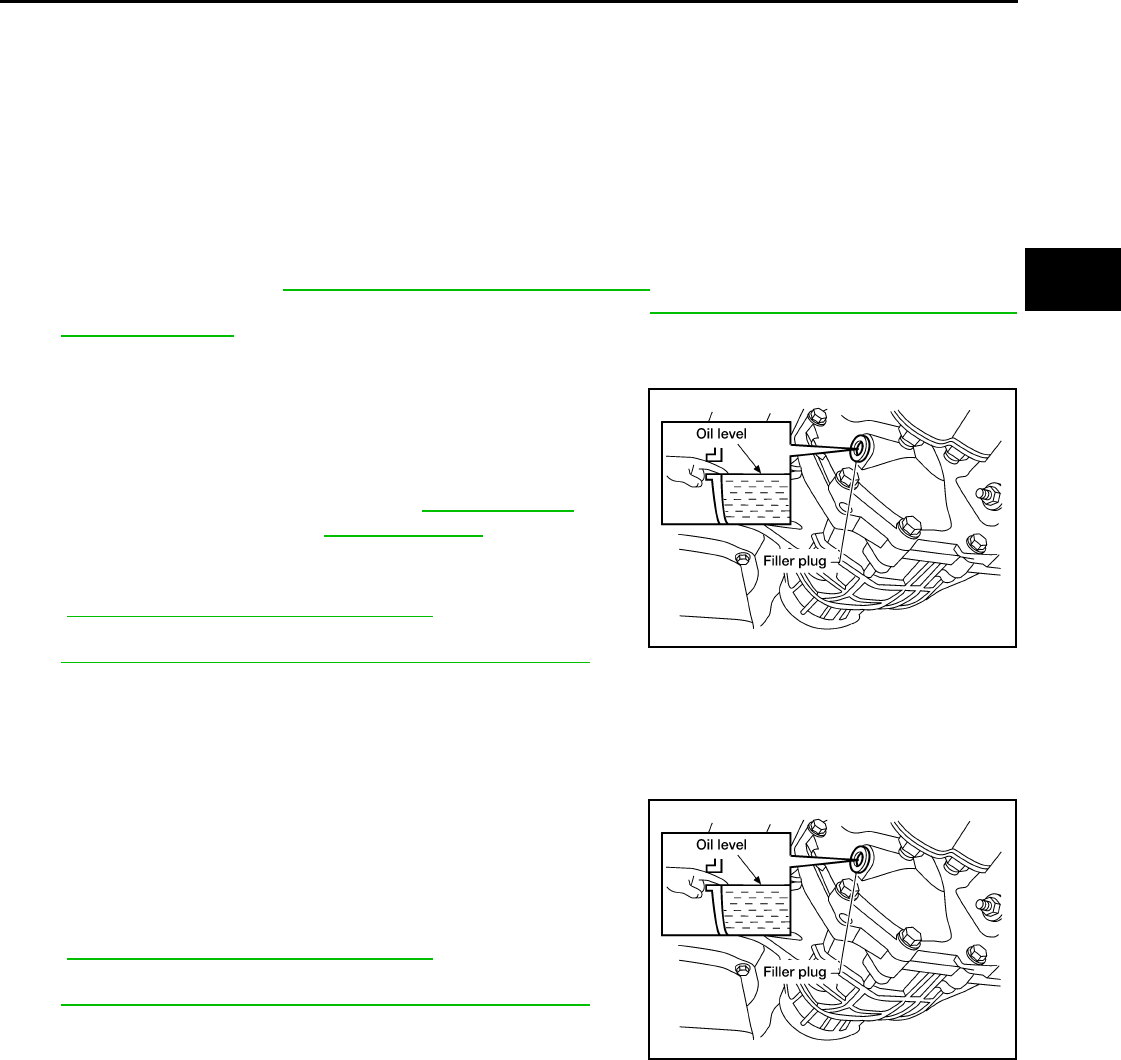 Oil level

Filler plug

Oil level

Filler plug