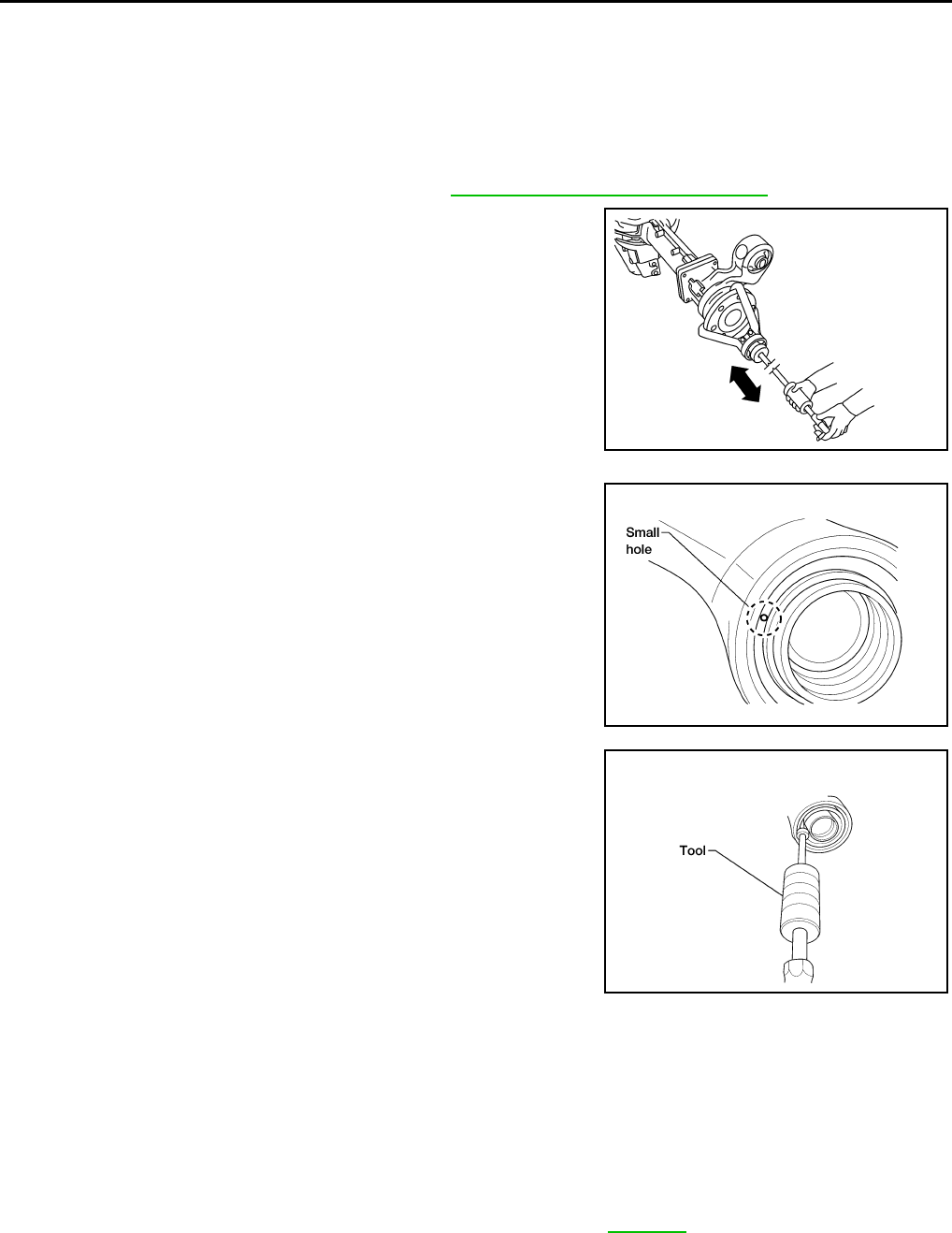 Small hole

Tool