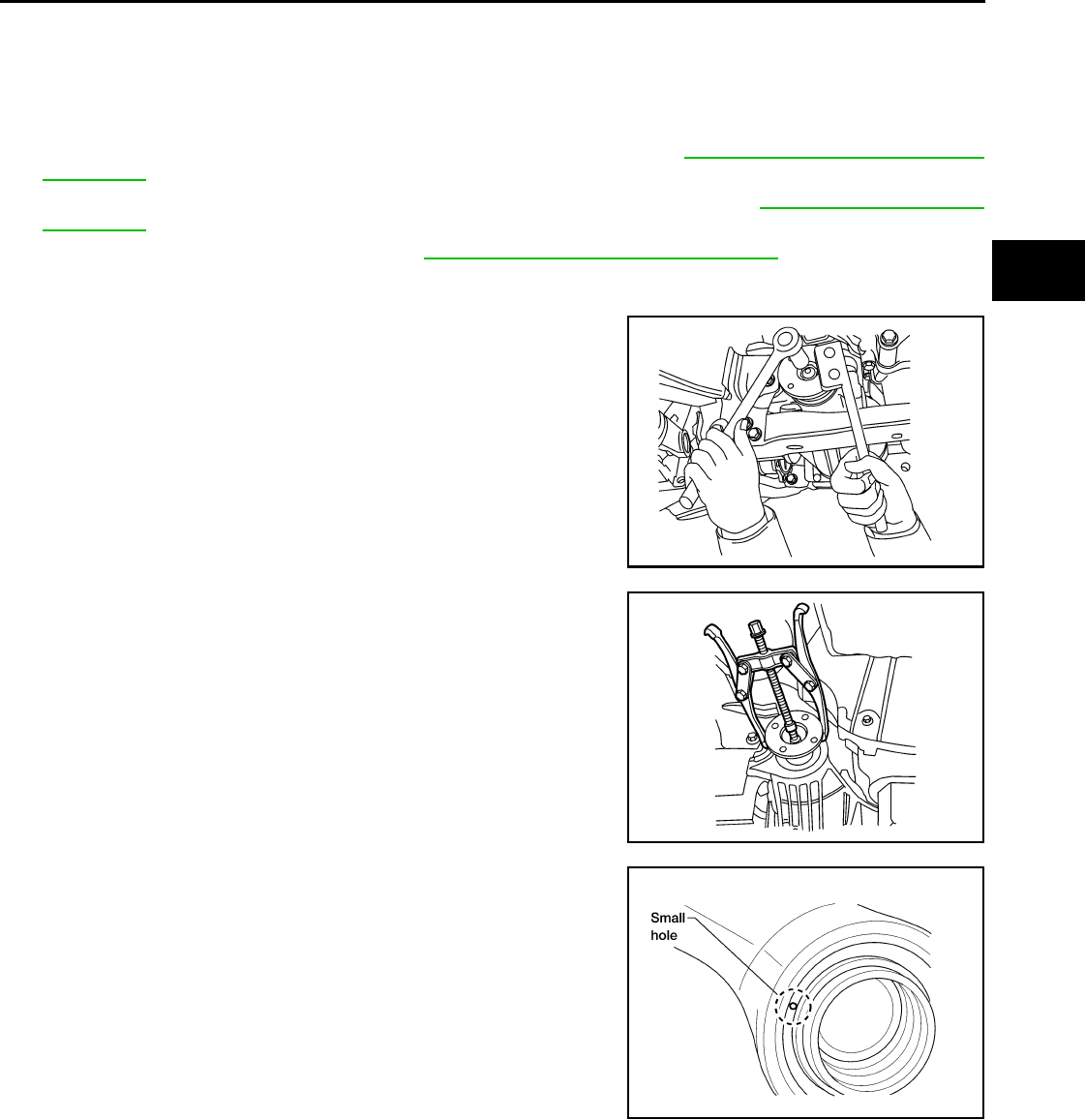 Small hole