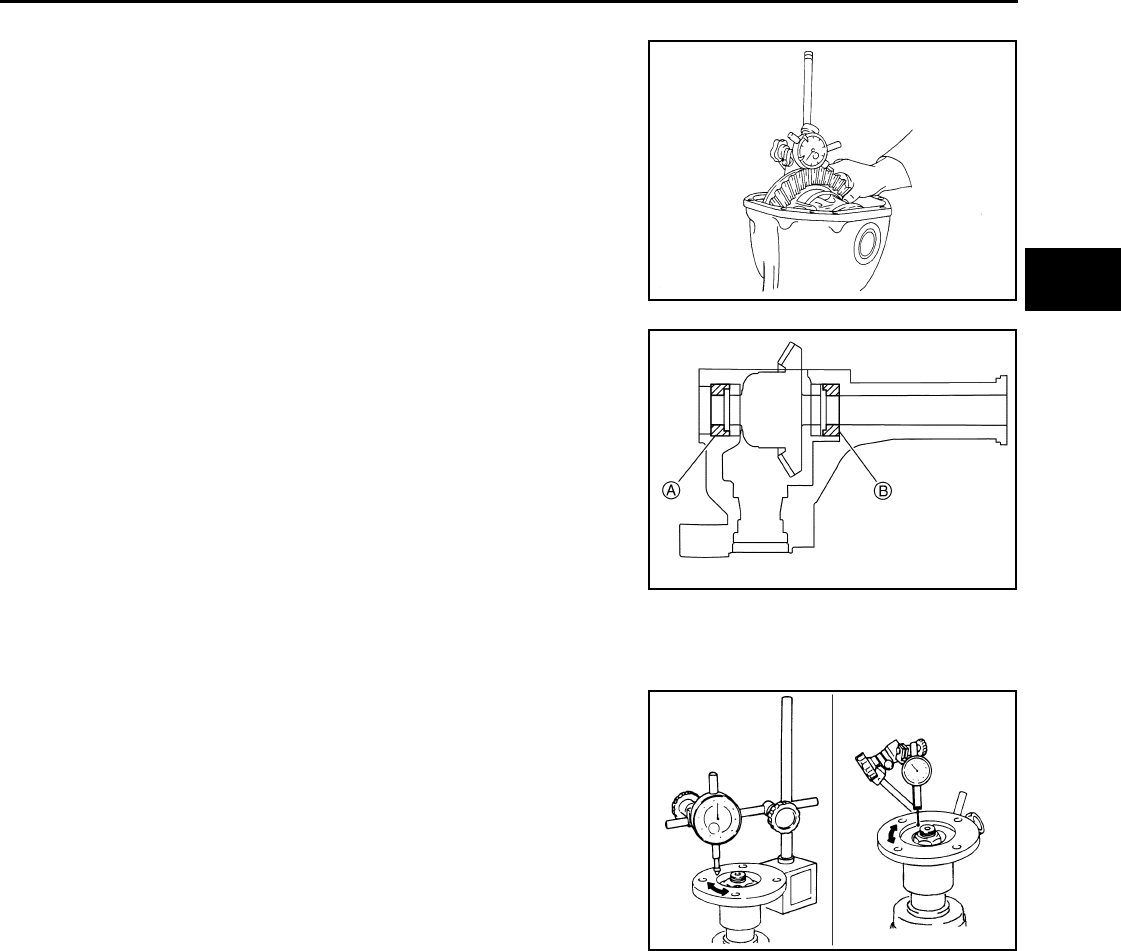 A

B