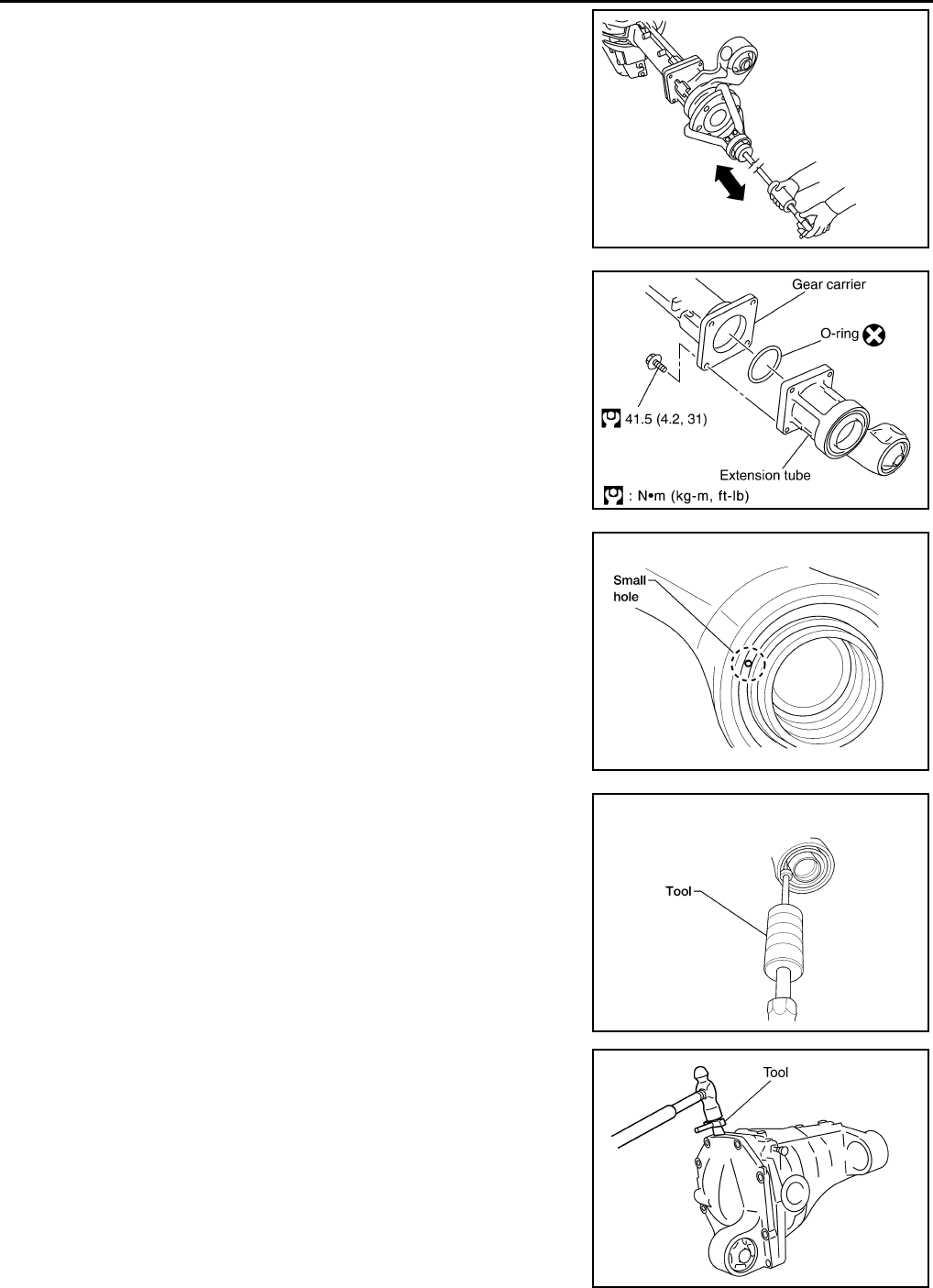 Gear carrier

O-ring

41.5 (4.2, 31)

Extension tube

: N•m (kg-m, ft-lb)

Small hole

Tool

Tool