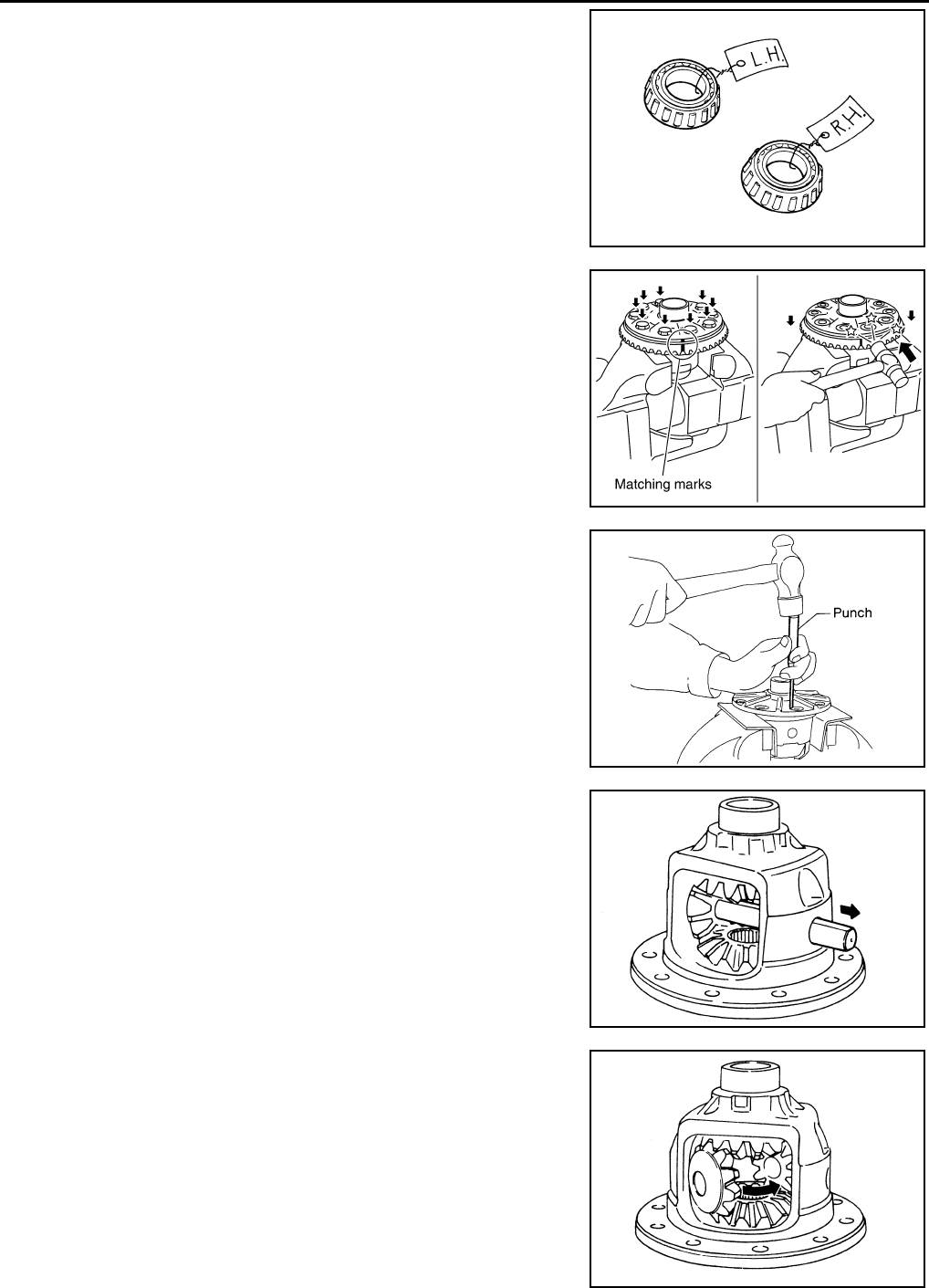 L.H.

R.H.

Matching marks

Punch