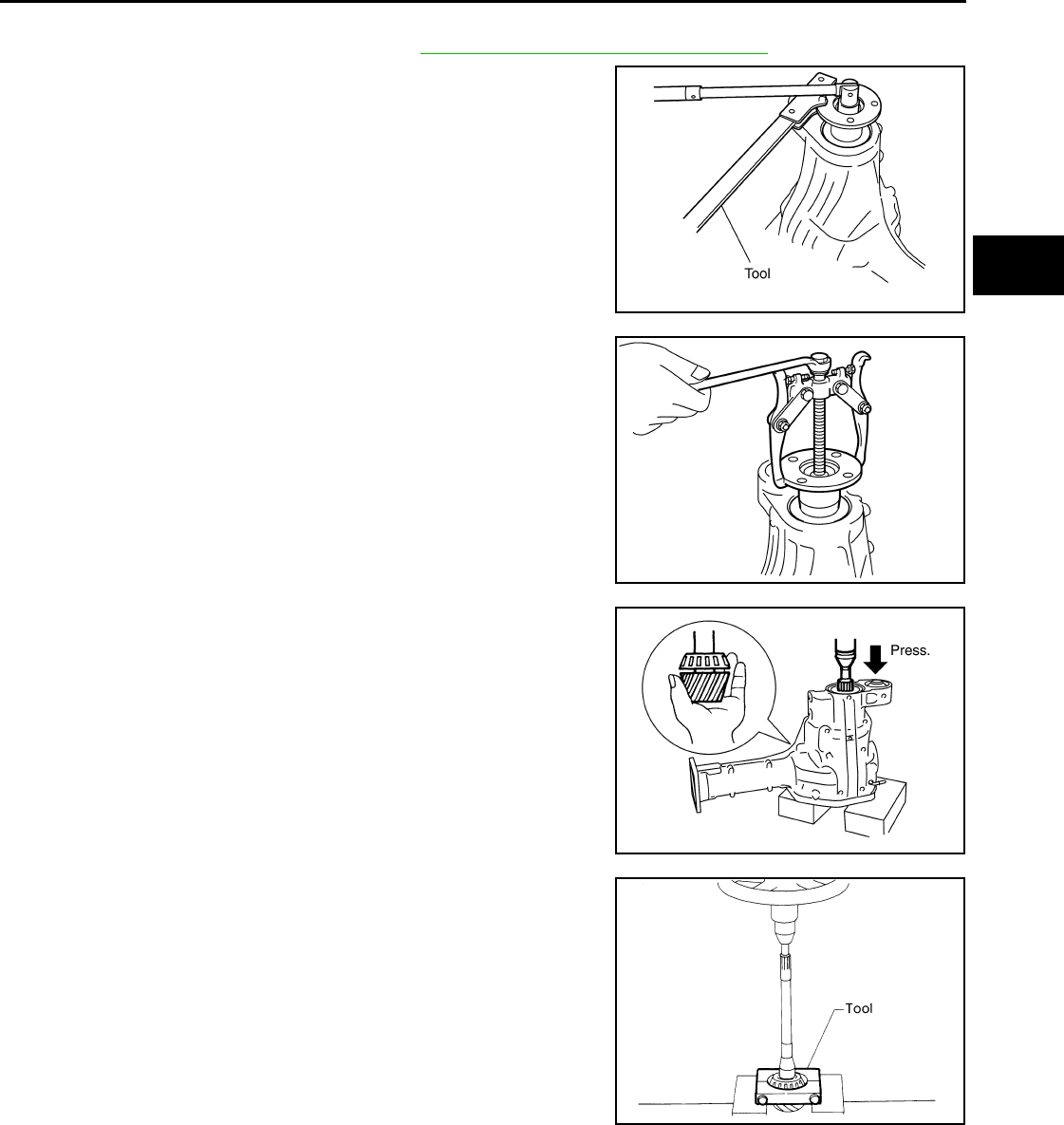 Tool

Press.

Tool