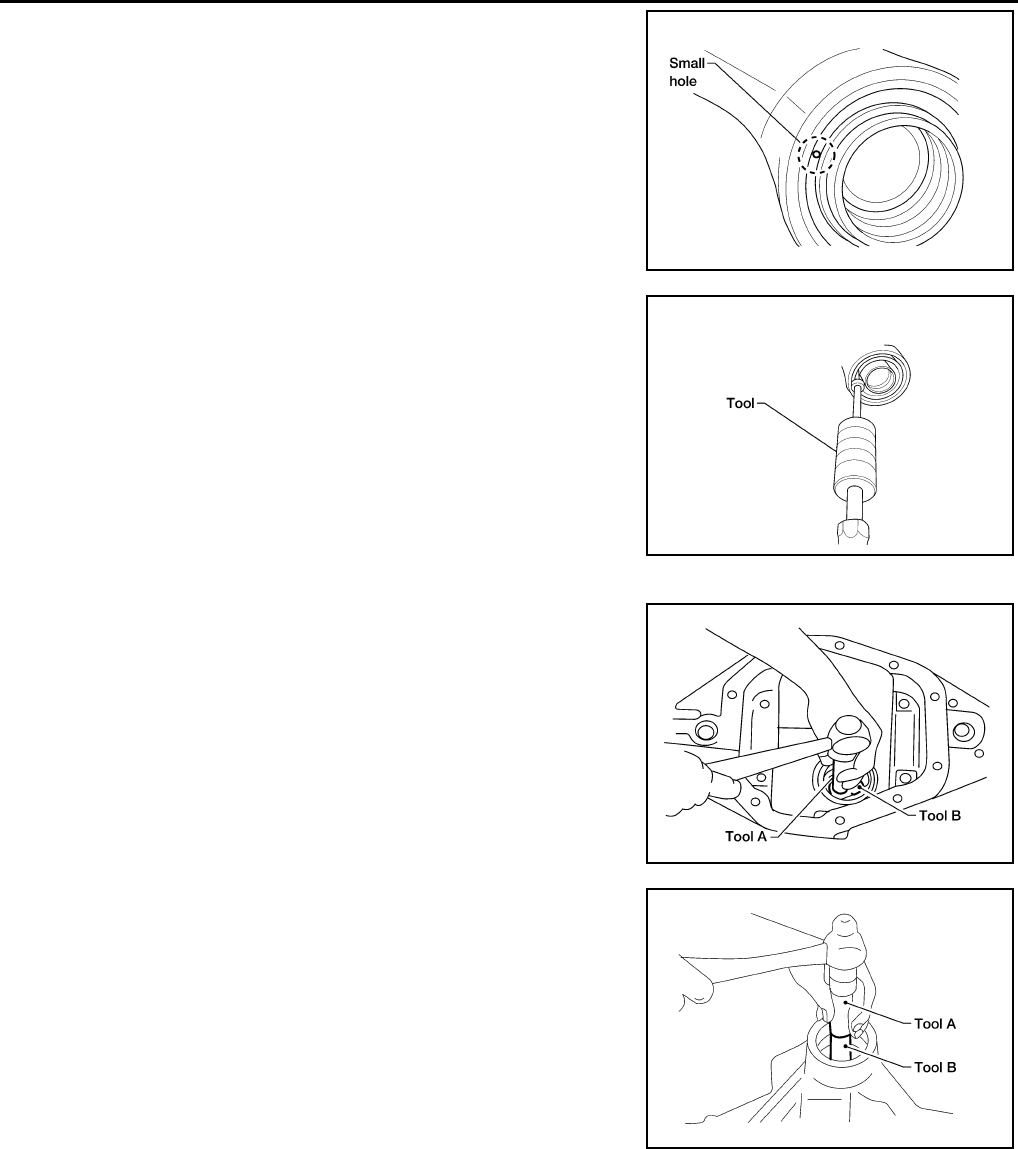 Small hole

Tool

Tool A

Tool B

Tool A

Tool B