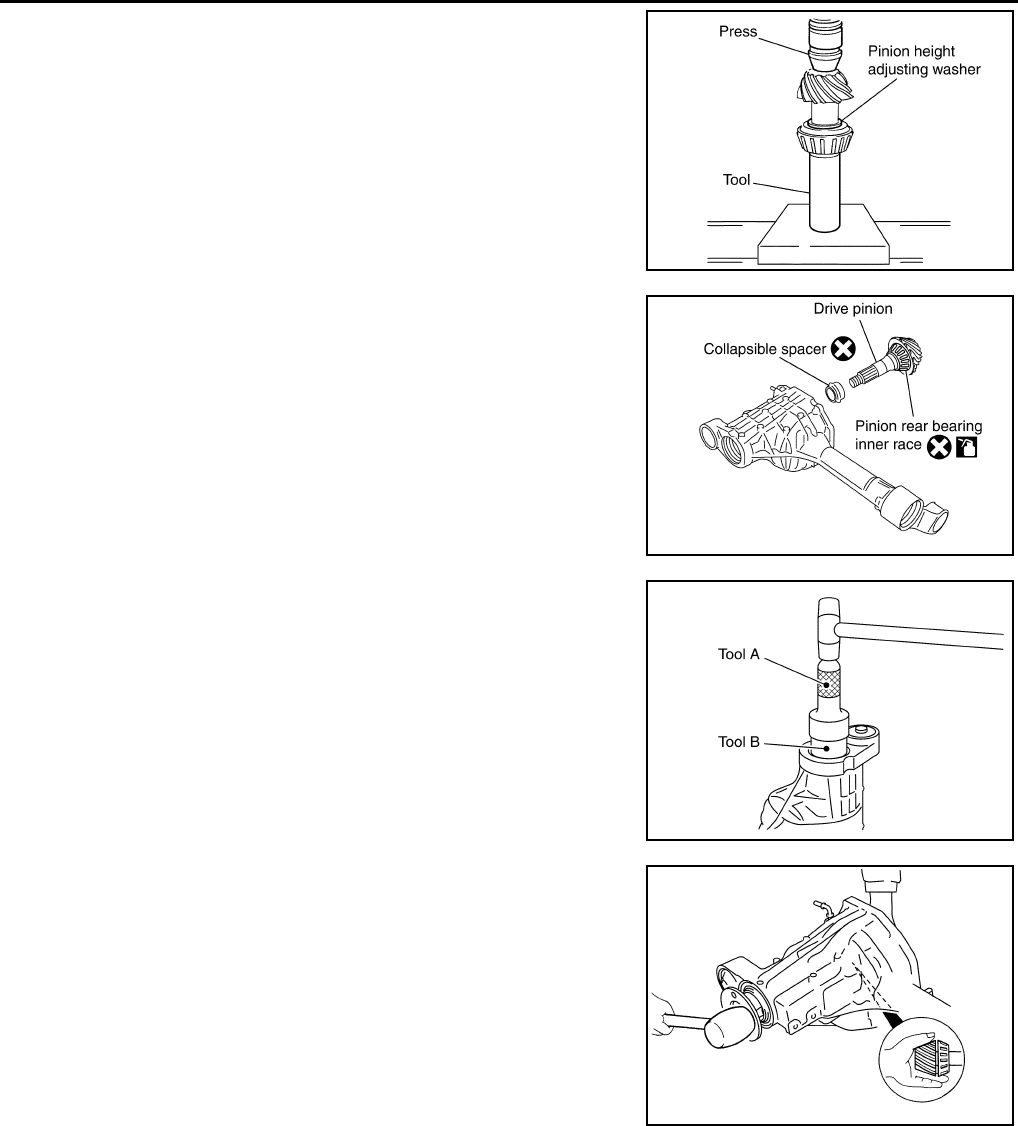 Press
Pinion height adjusting washer
Tool

Drive pinion
Collapsible spacer
Pinion rear bearing inner race

Tool A
Tool B