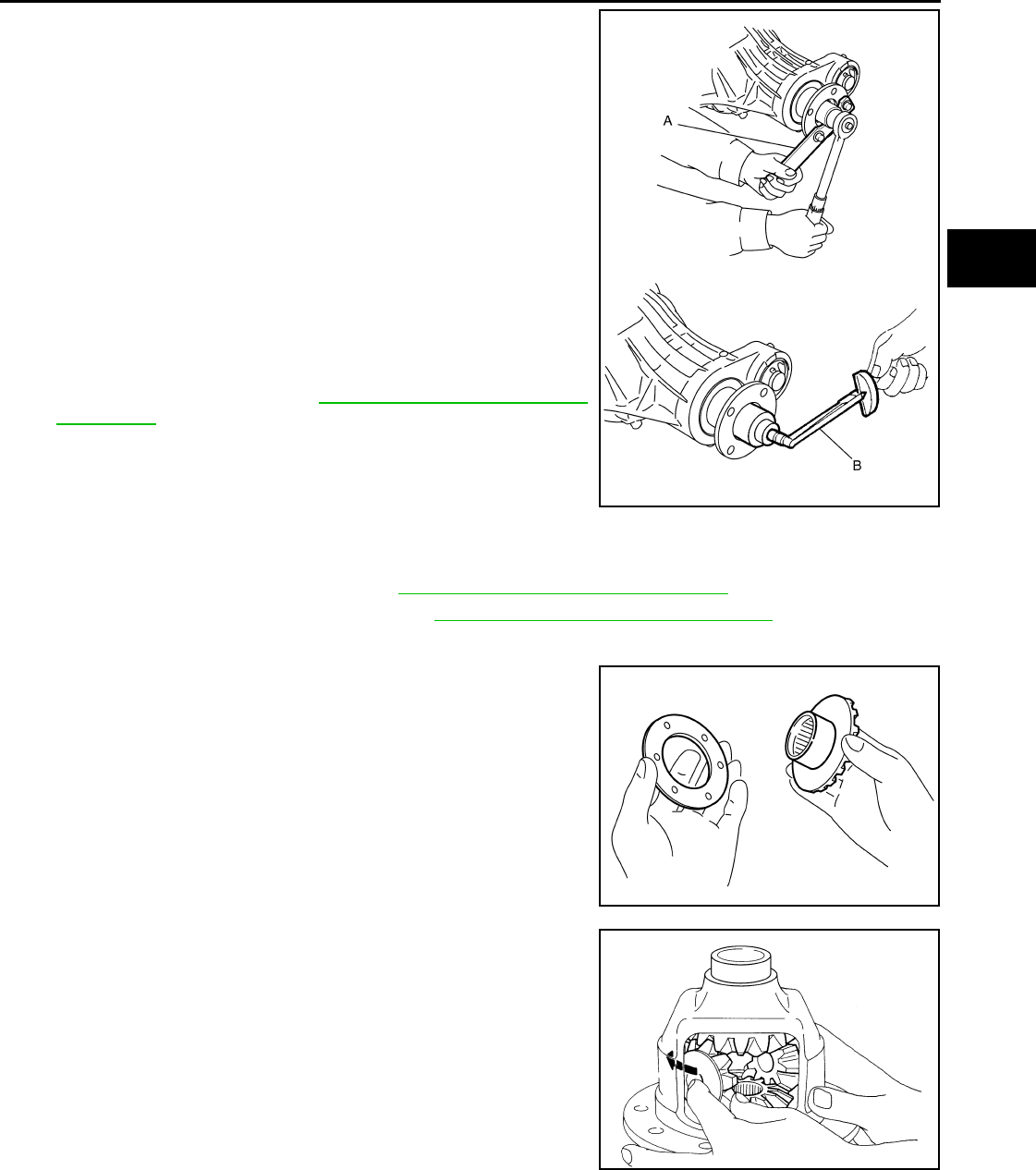 A

B