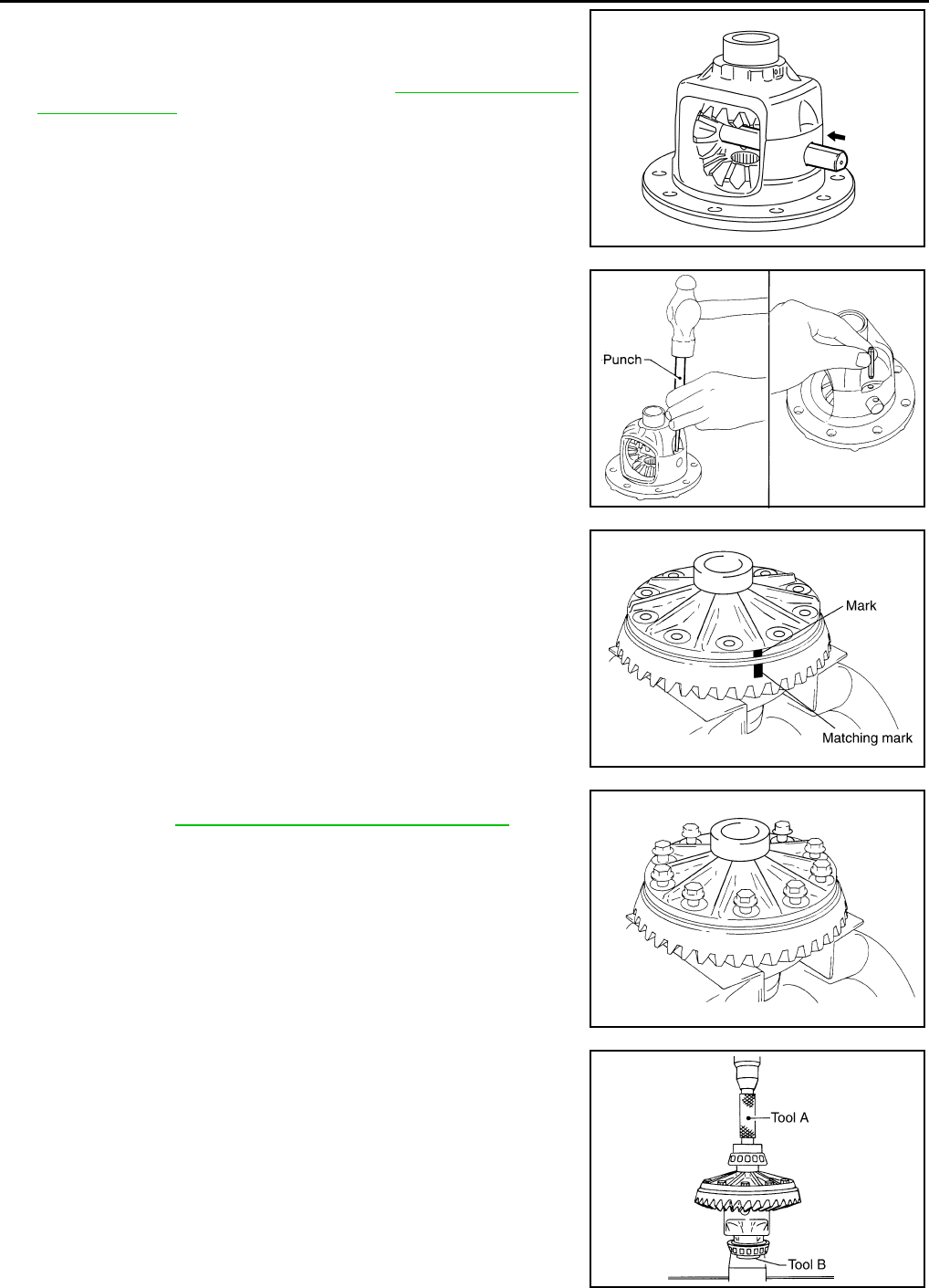 Punch

Mark

Matching mark

Tool A

Tool B