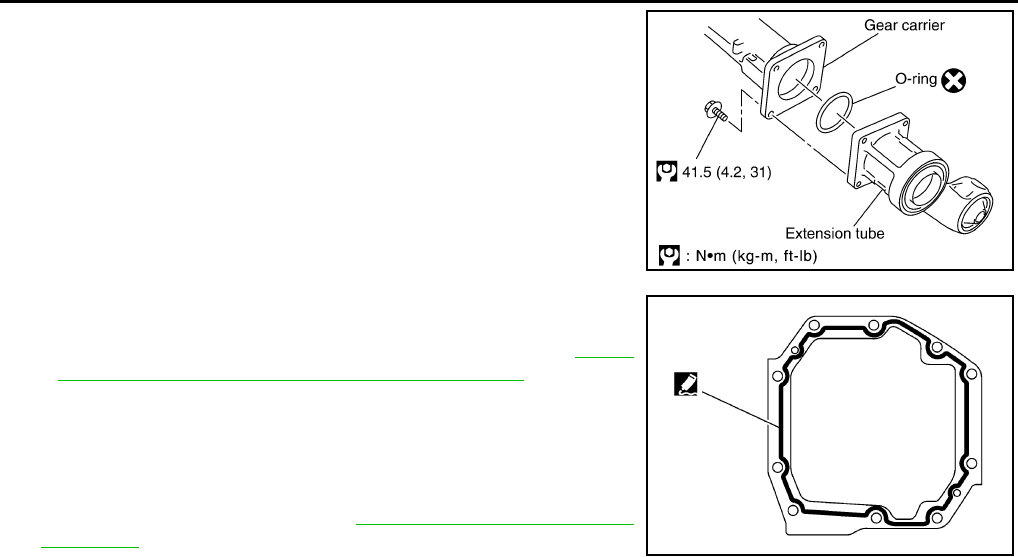 Gear carrier

O-ring

41.5 (4.2, 31)

Extension tube

: N•m (kg-m, ft-lb)