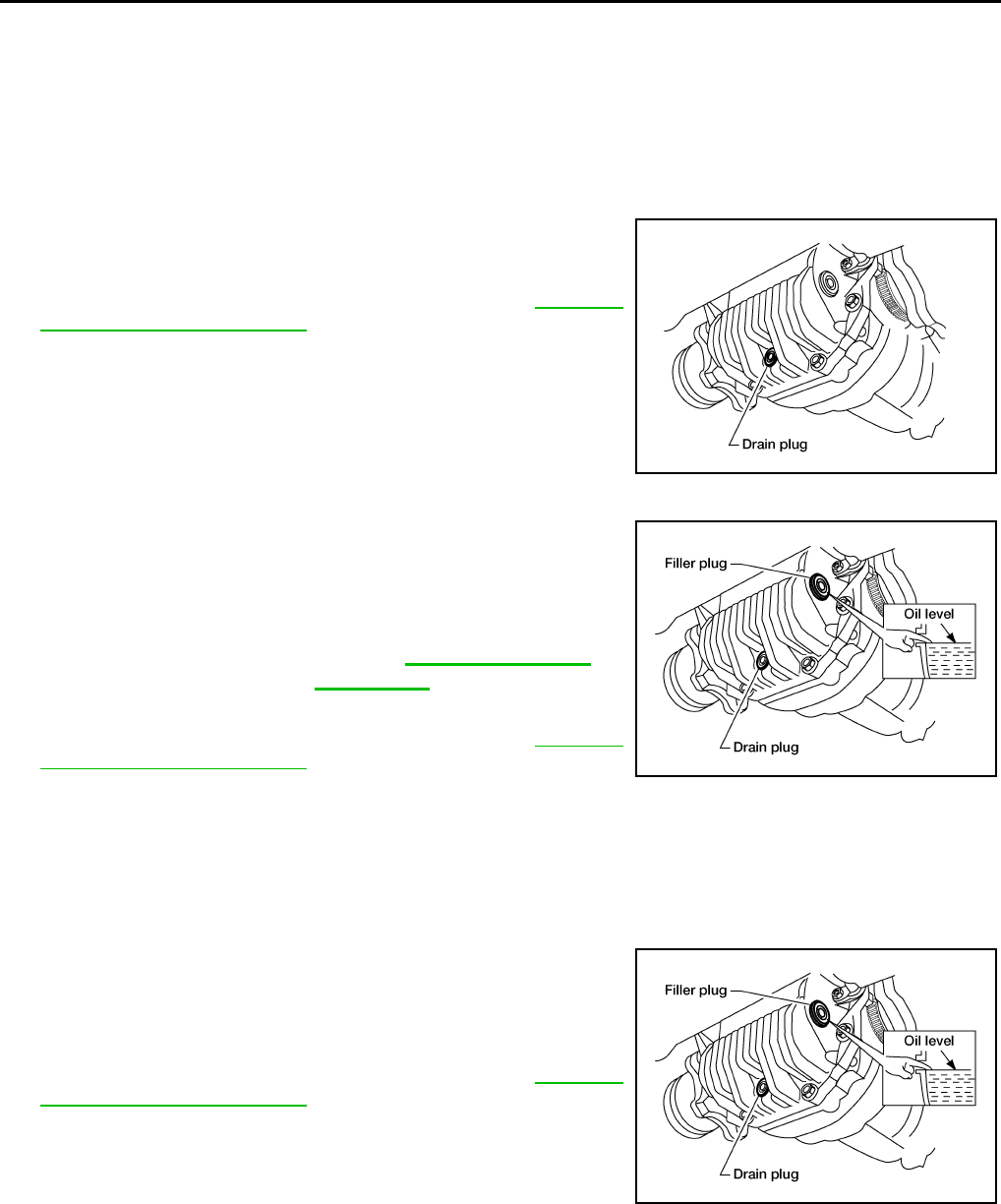 Drain plug

Filler plug

Oil level

Drain plug

Filler plug

Oil level

Drain plug