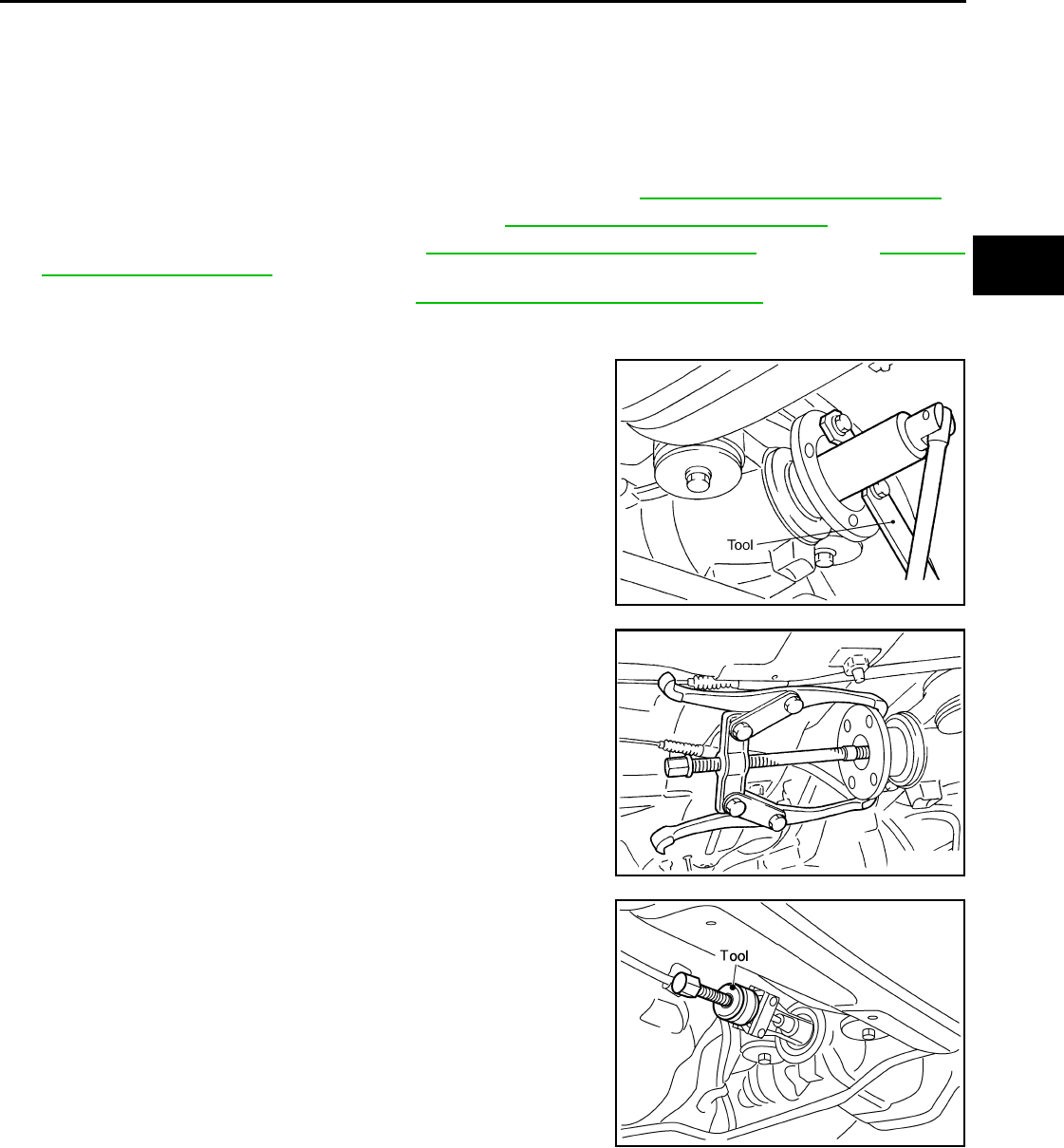 Tool

Tool