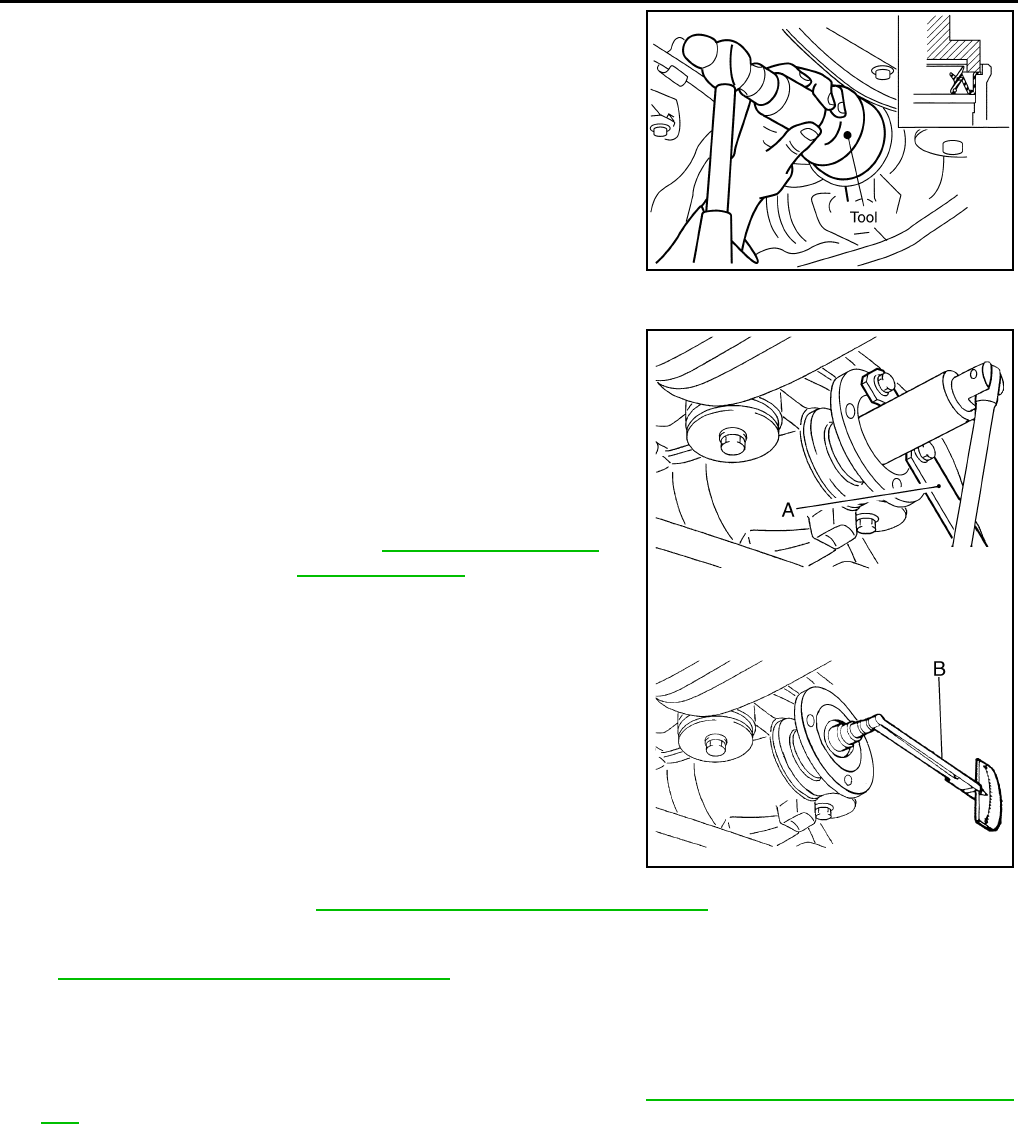 Tool

A

B