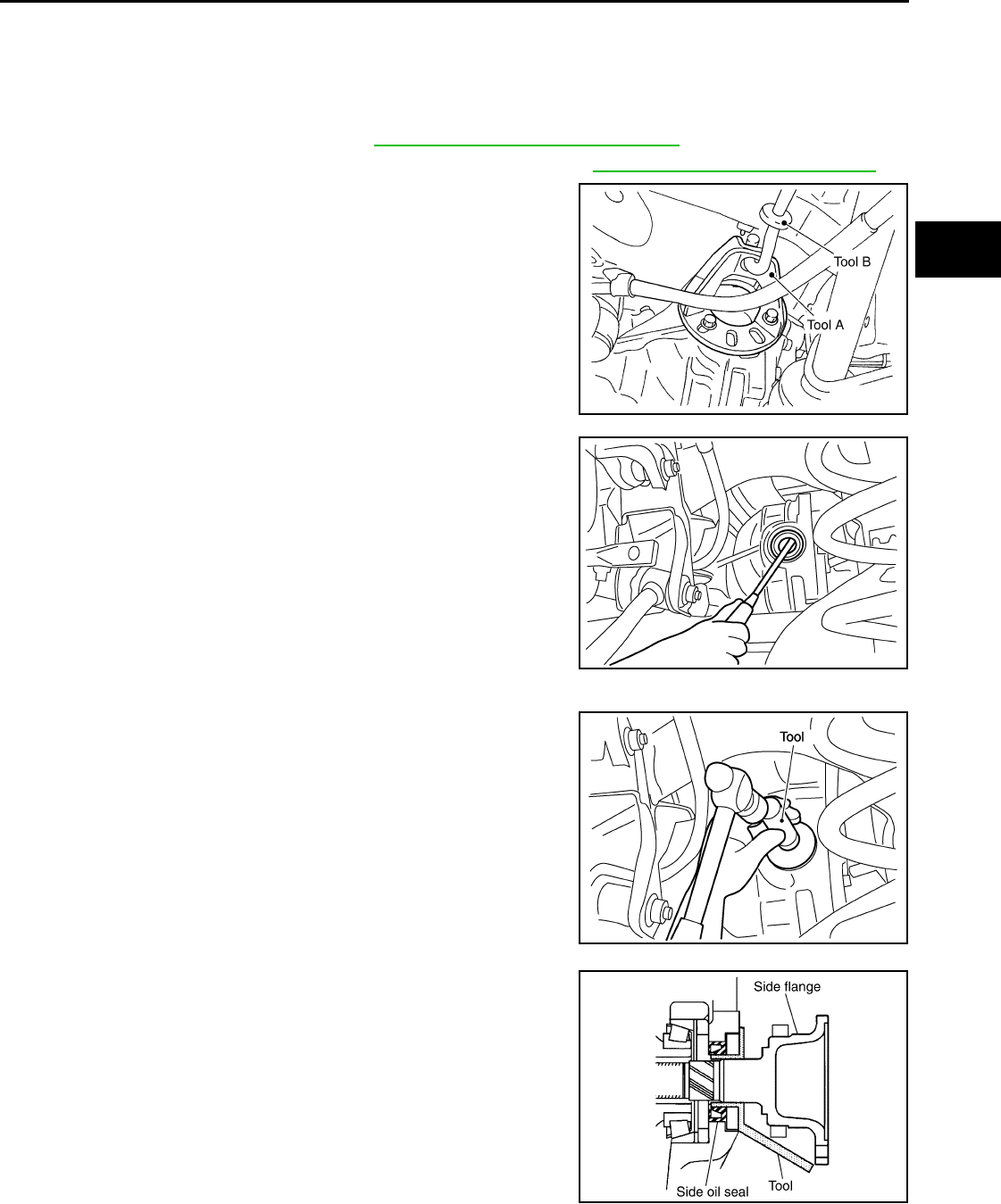 Tool B

Tool A

Tool

Side flange

Side oil seal

Tool