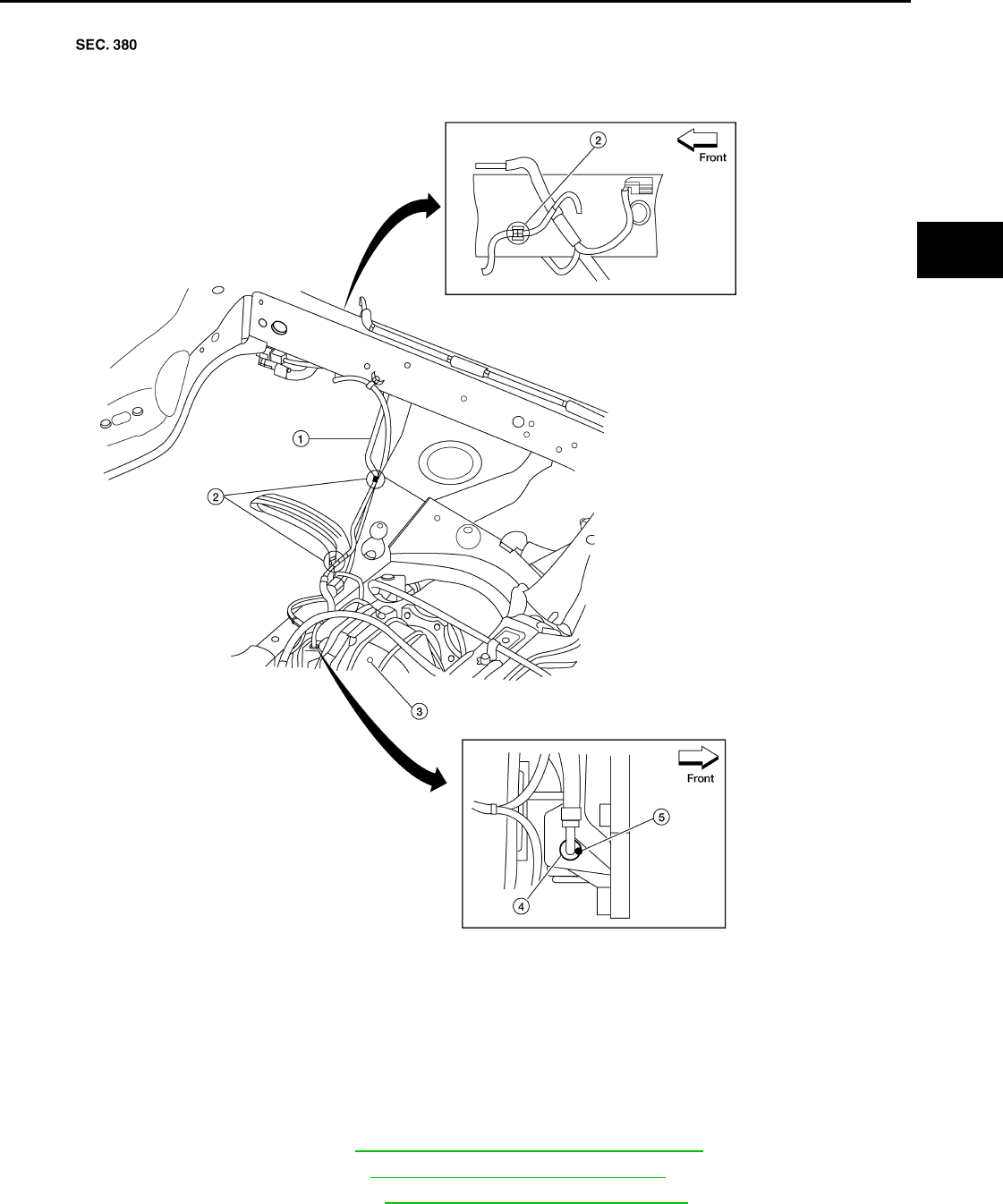 SEC. 380

2

Front

1

2

3

Front

5

4