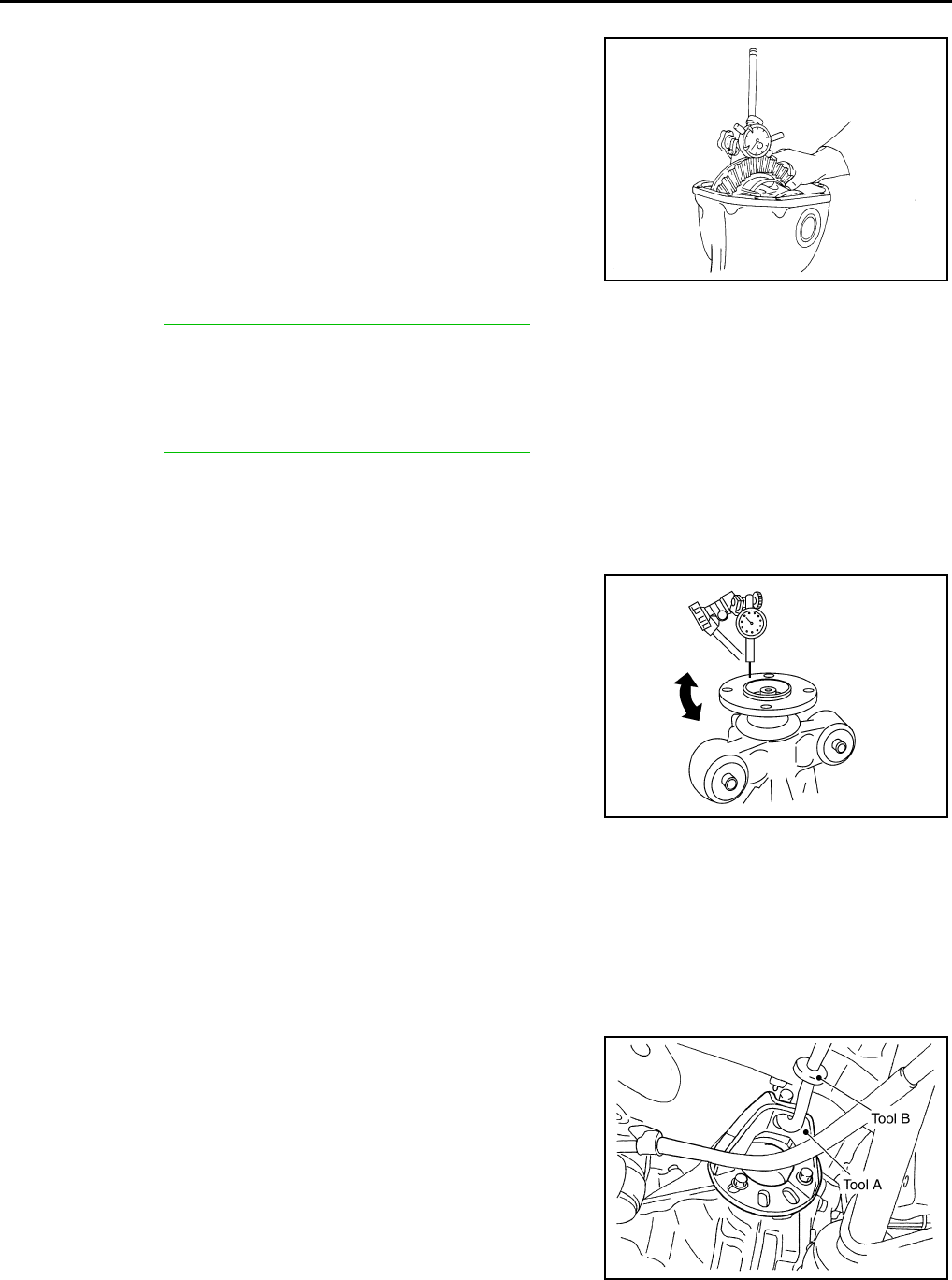 Tool B

Tool A