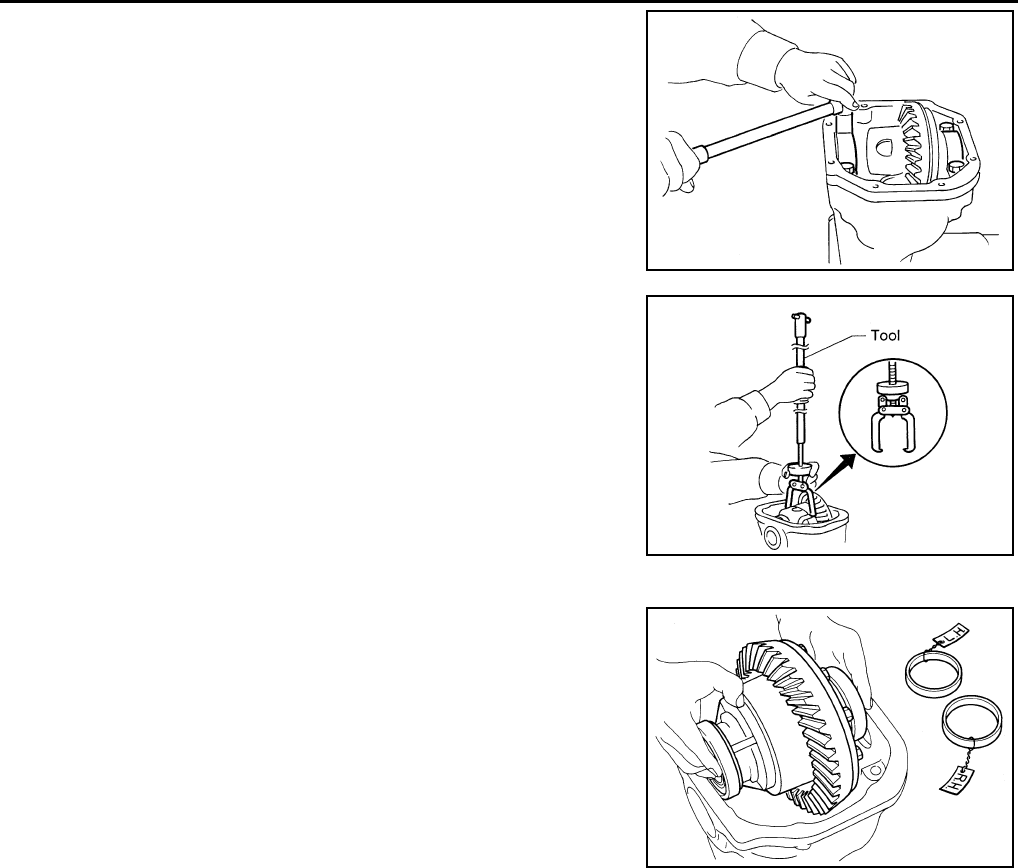 Tool

LH

RH