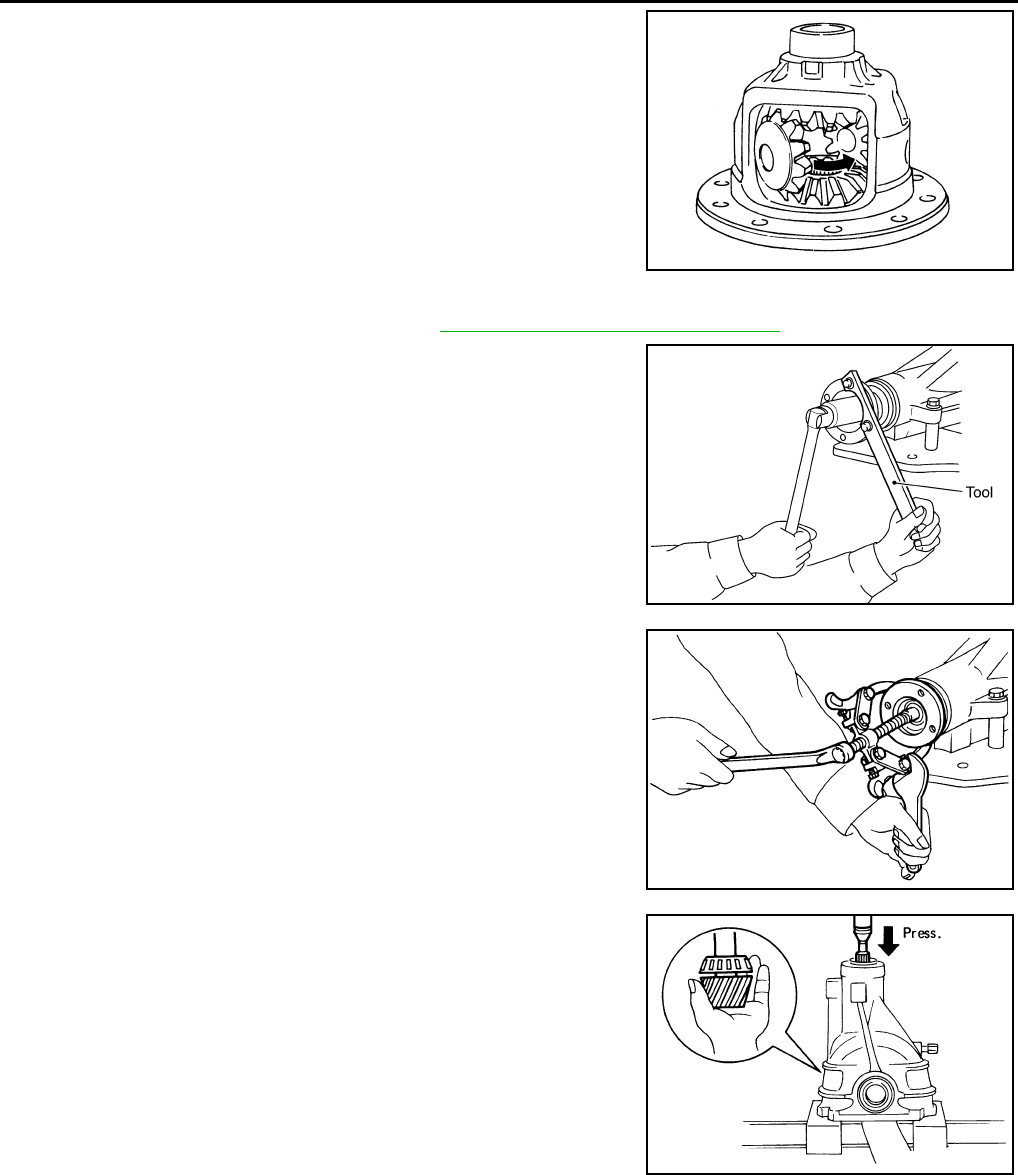 Tool

Press.