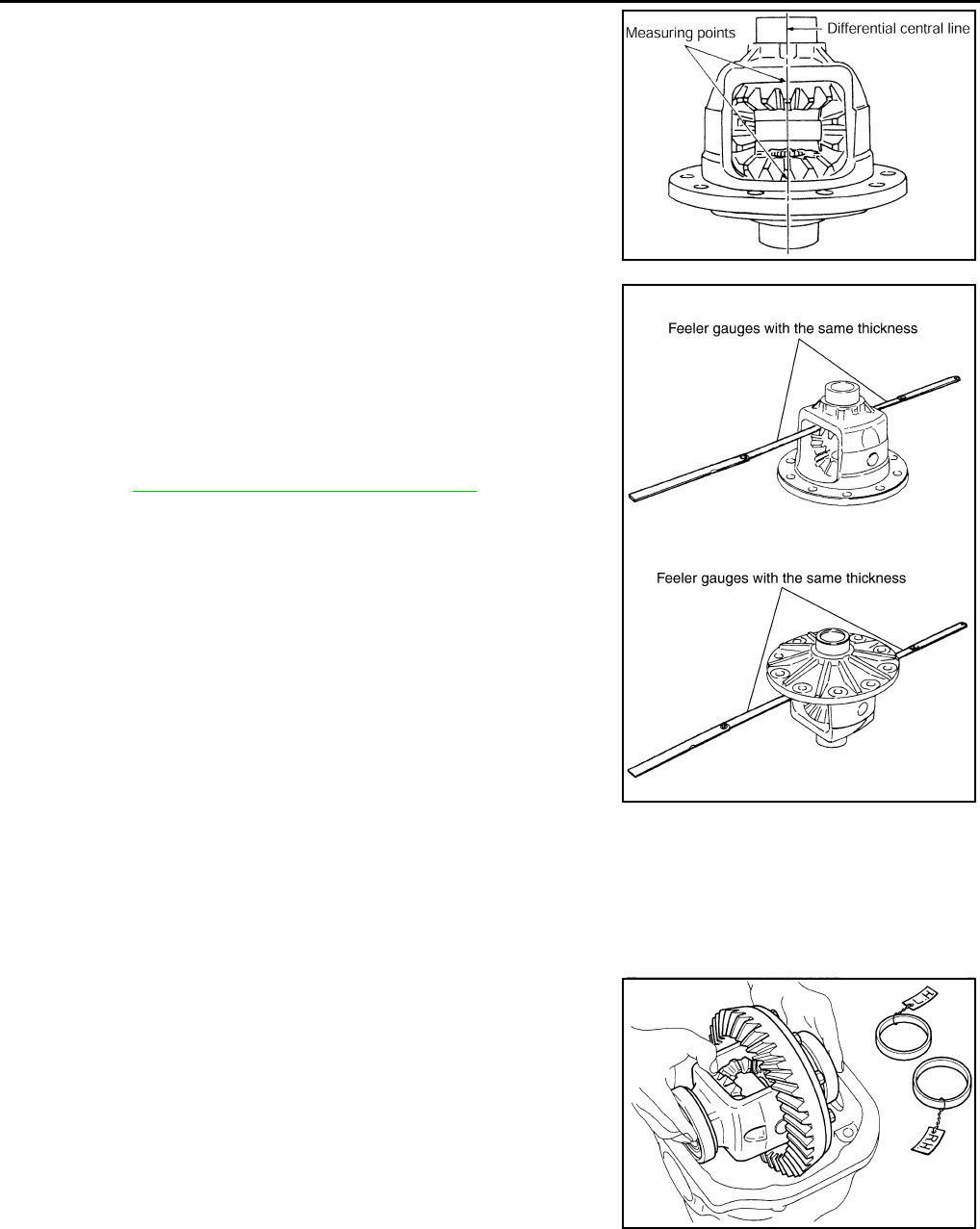 Measuring points

Differential central line

Feeler gauges with the same thickness

Feeler gauges with the same thickness

LH

RH