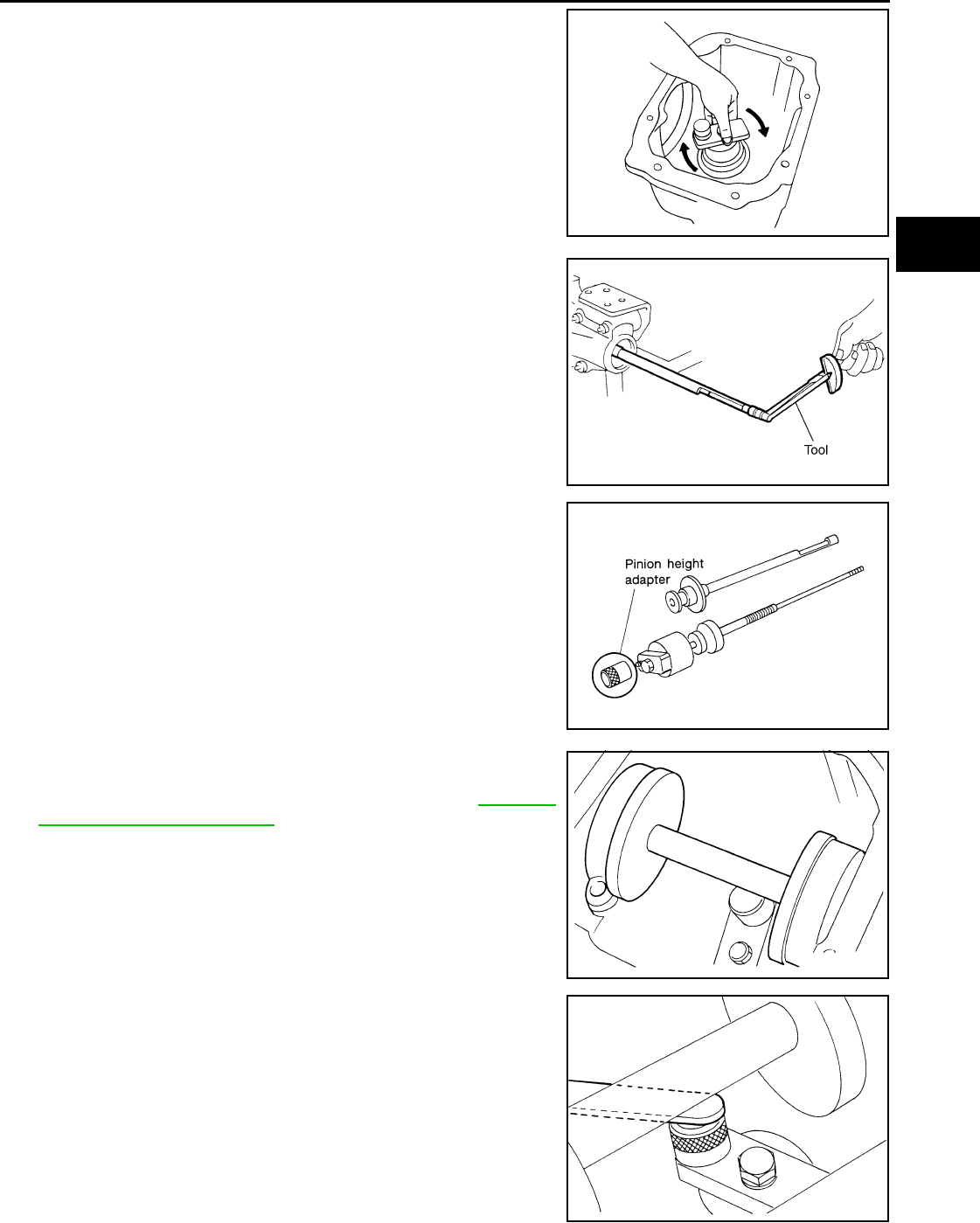 Tool

Pinion height adapter