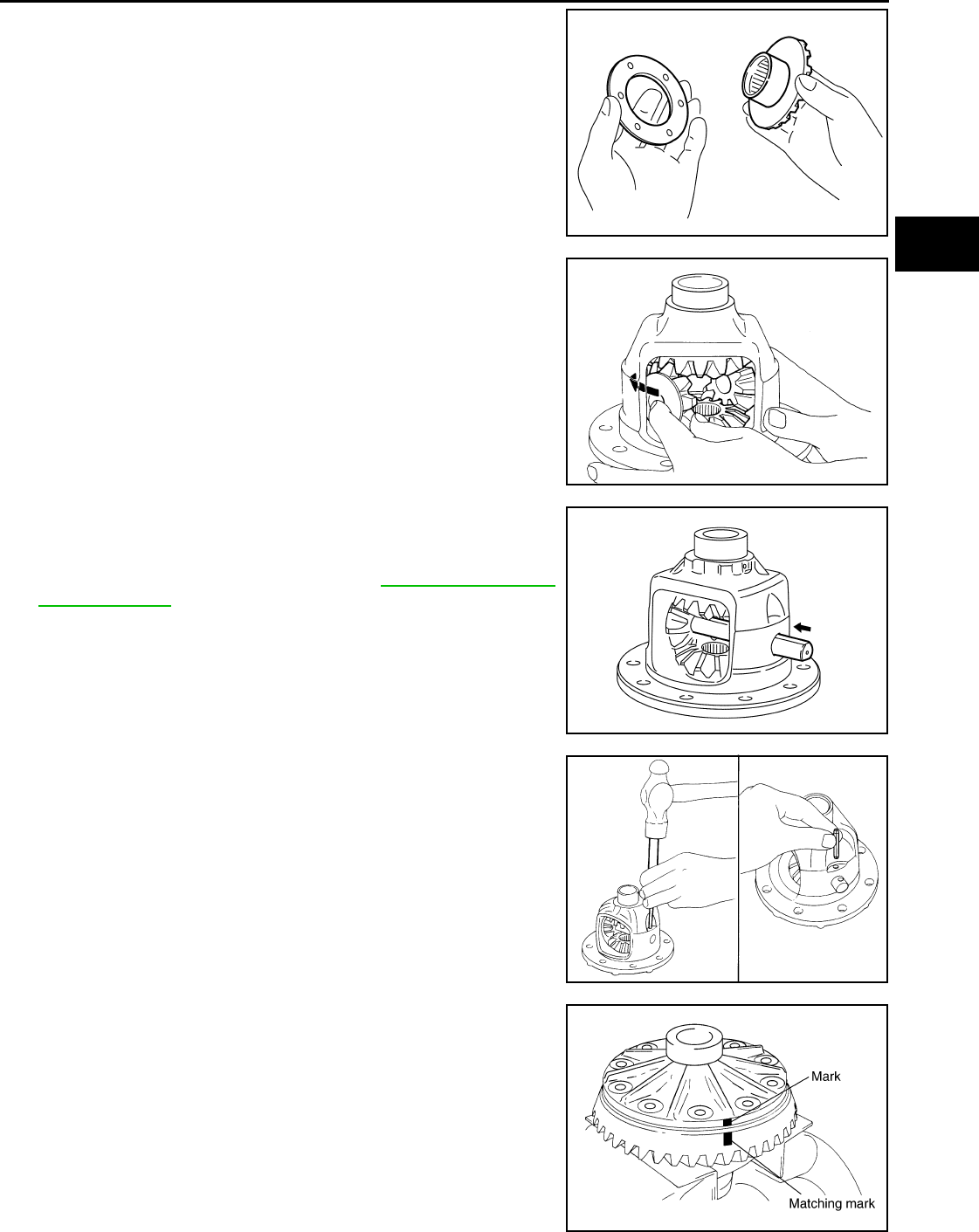 Mark

Matching mark