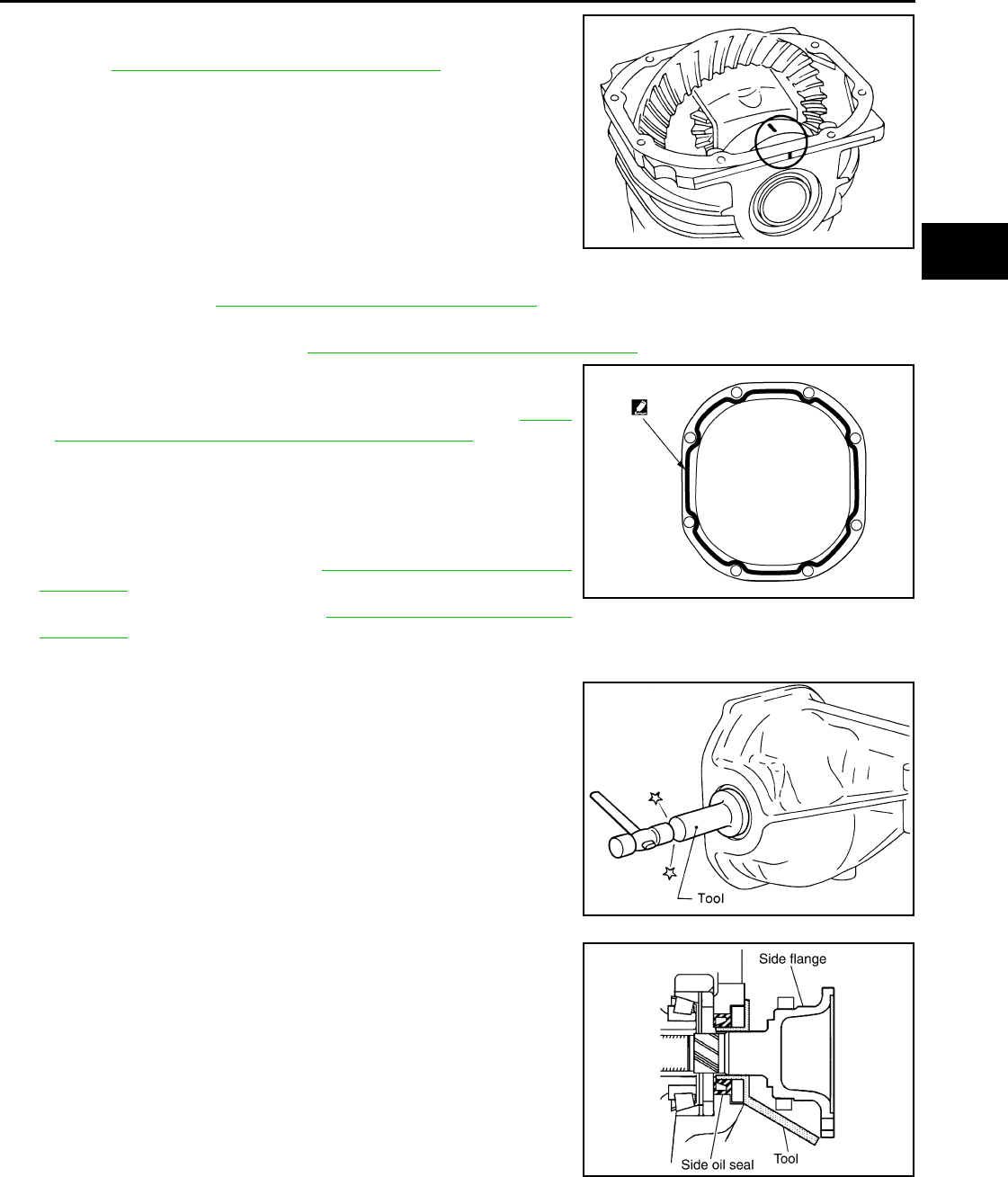 Tool

Side flange

Side oil seal

Tool