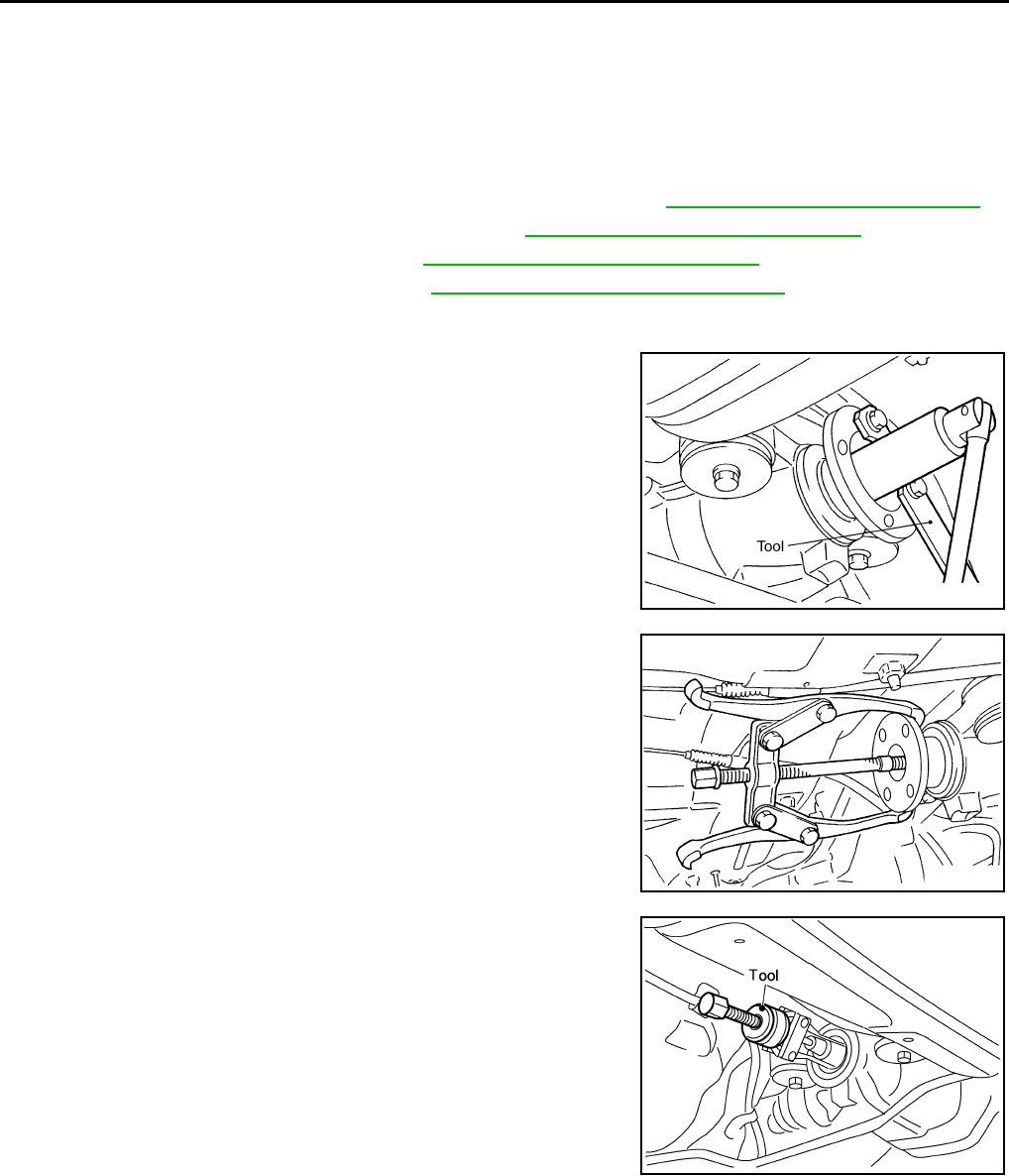 Tool

Tool