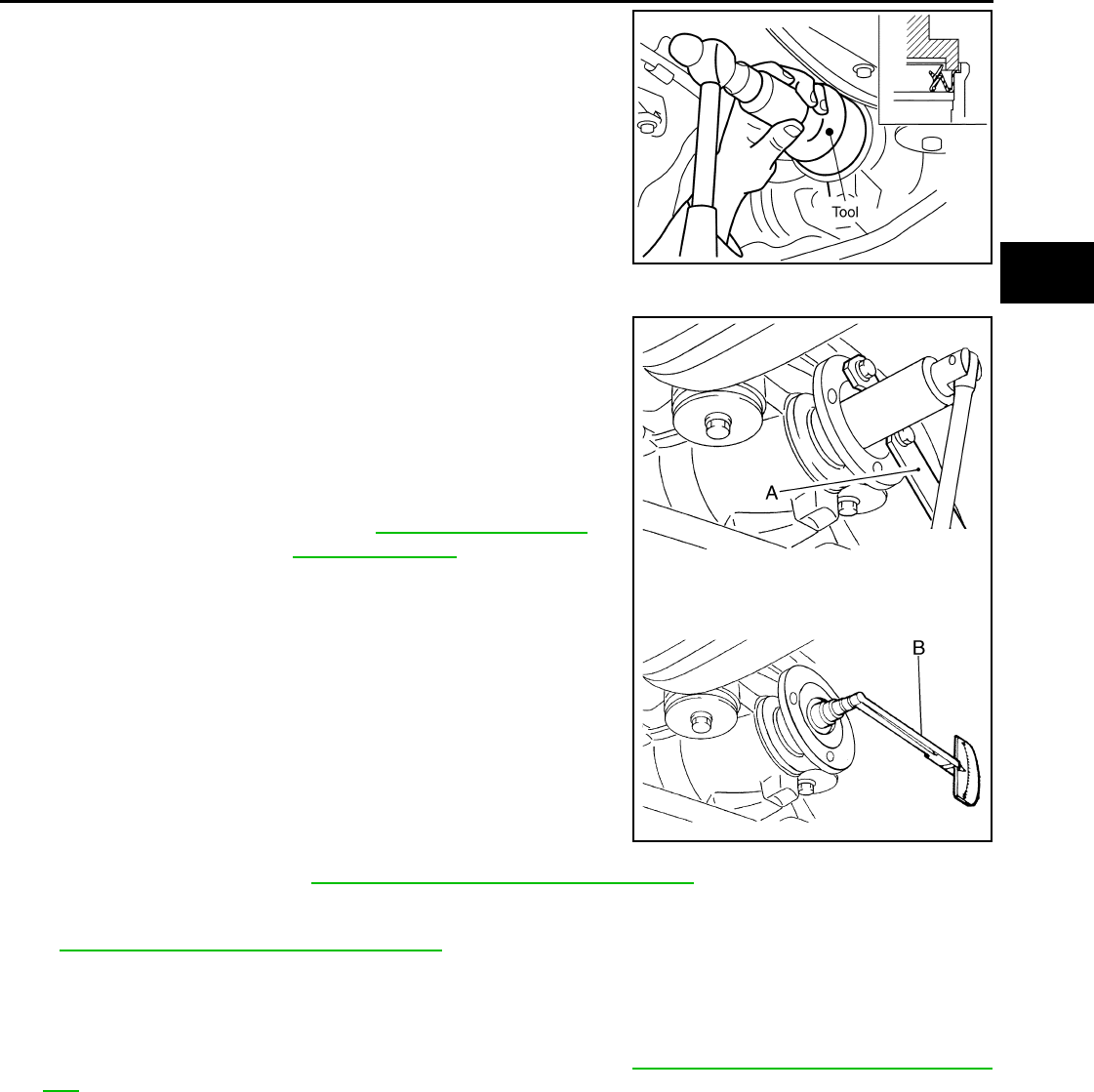 Tool

A

B