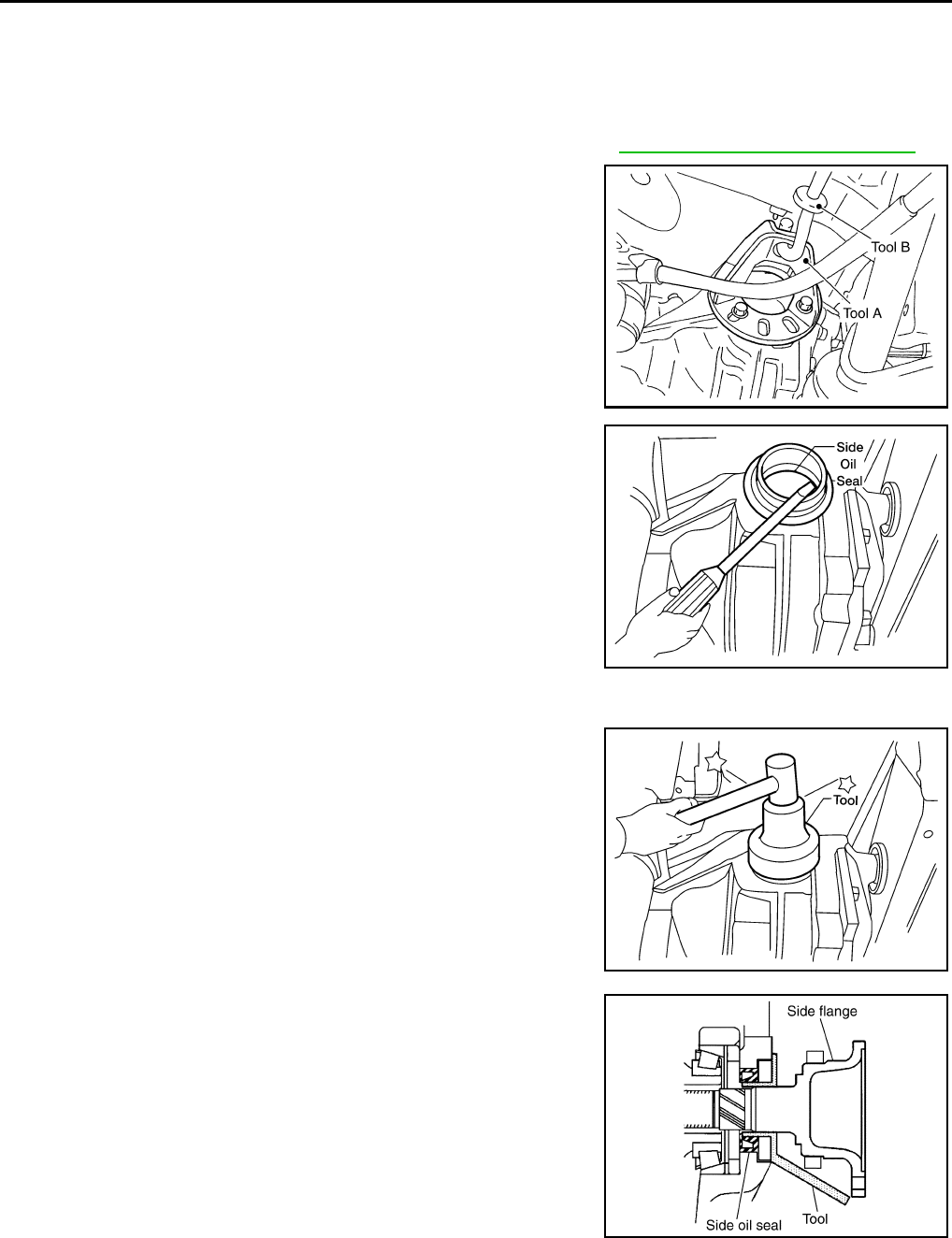 Tool B

Tool A

Side
Oil
Seal

Tool

Side flange

Side oil seal

Tool