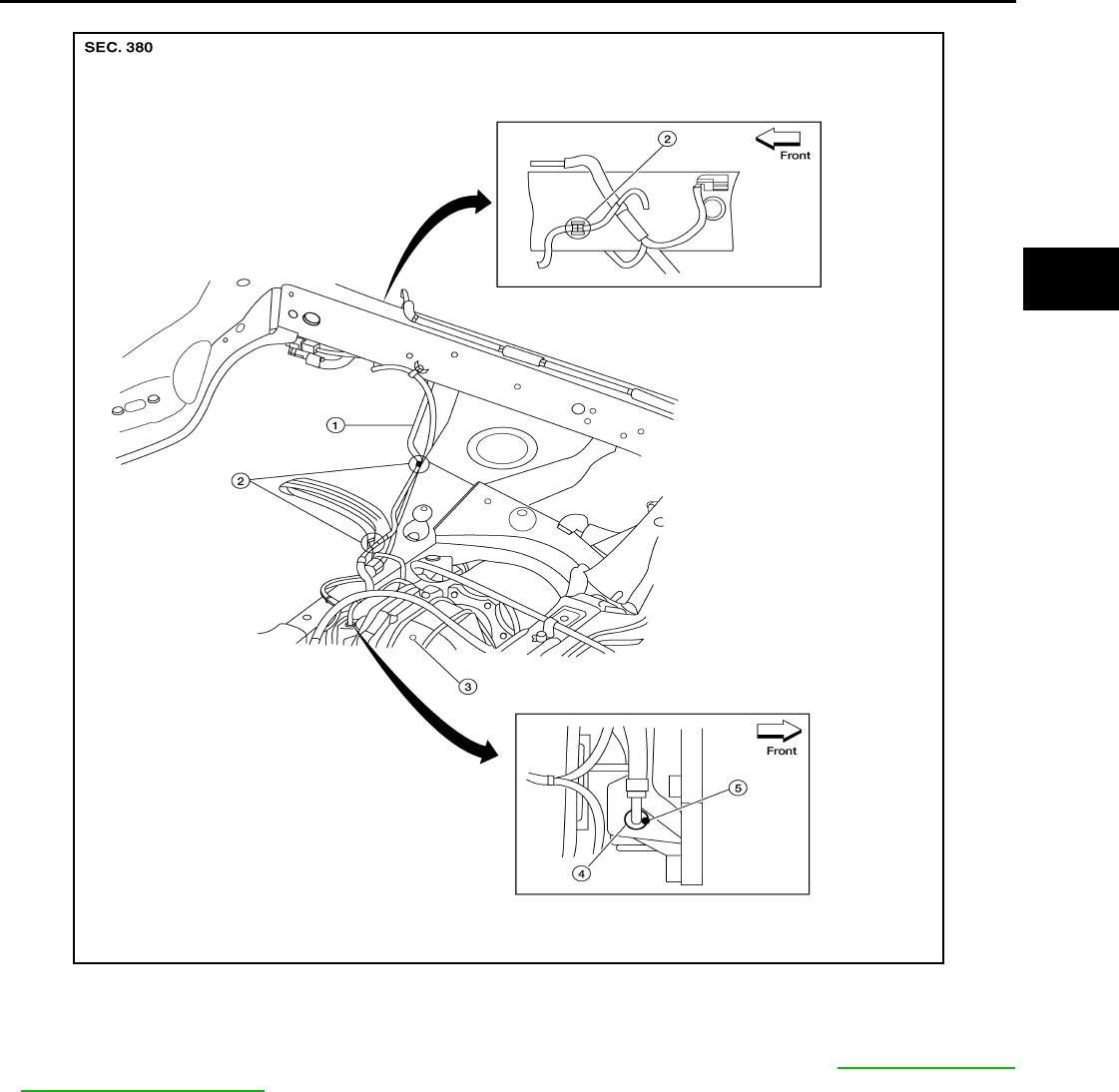 SEC. 380

2

Front

1

2

3

Front

5

4