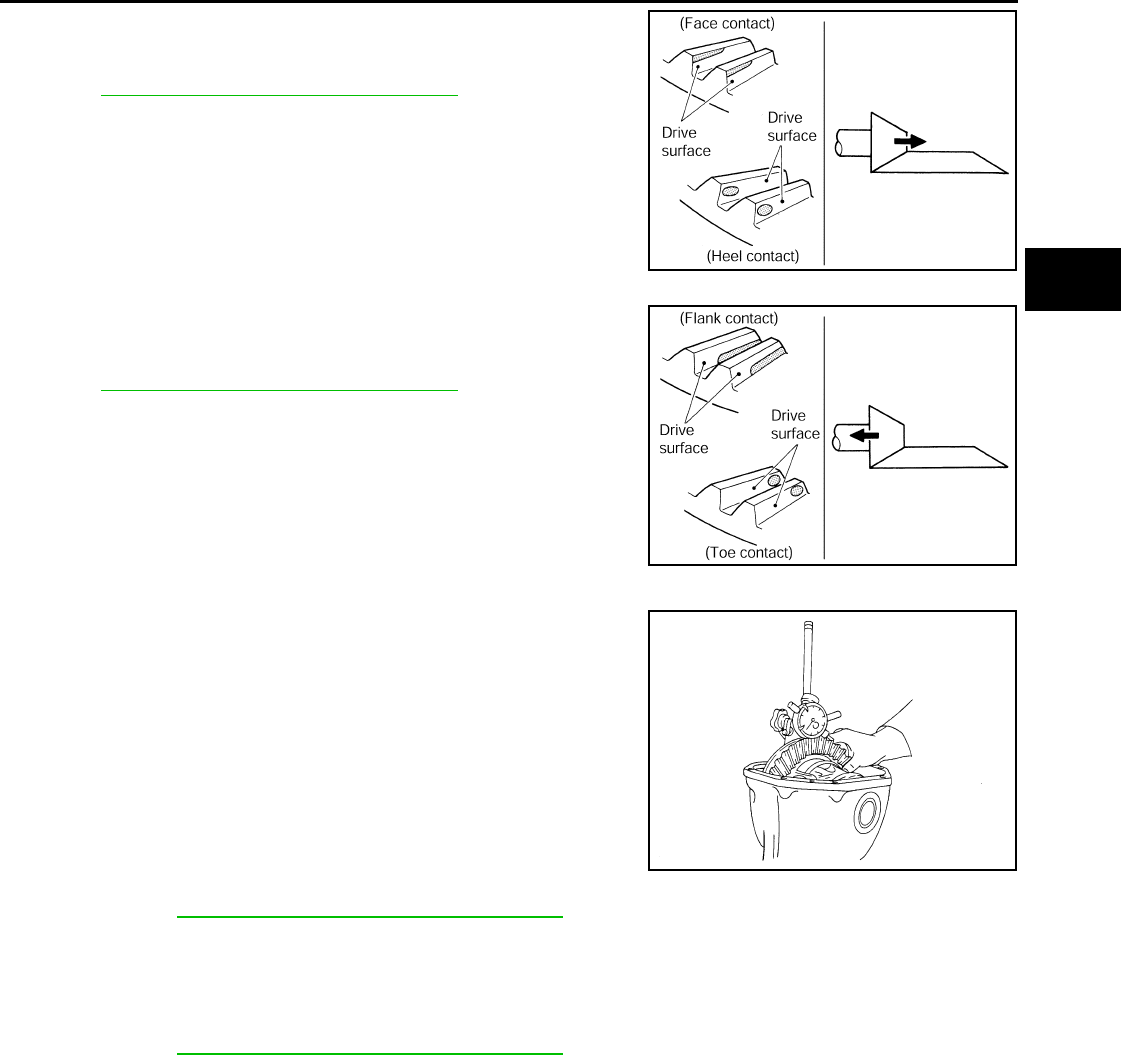 (Face contact)

Drive surface

Drive surface

(Heel contact)

(Flank contact)

Drive surface

Drive surface

(Toe contact)