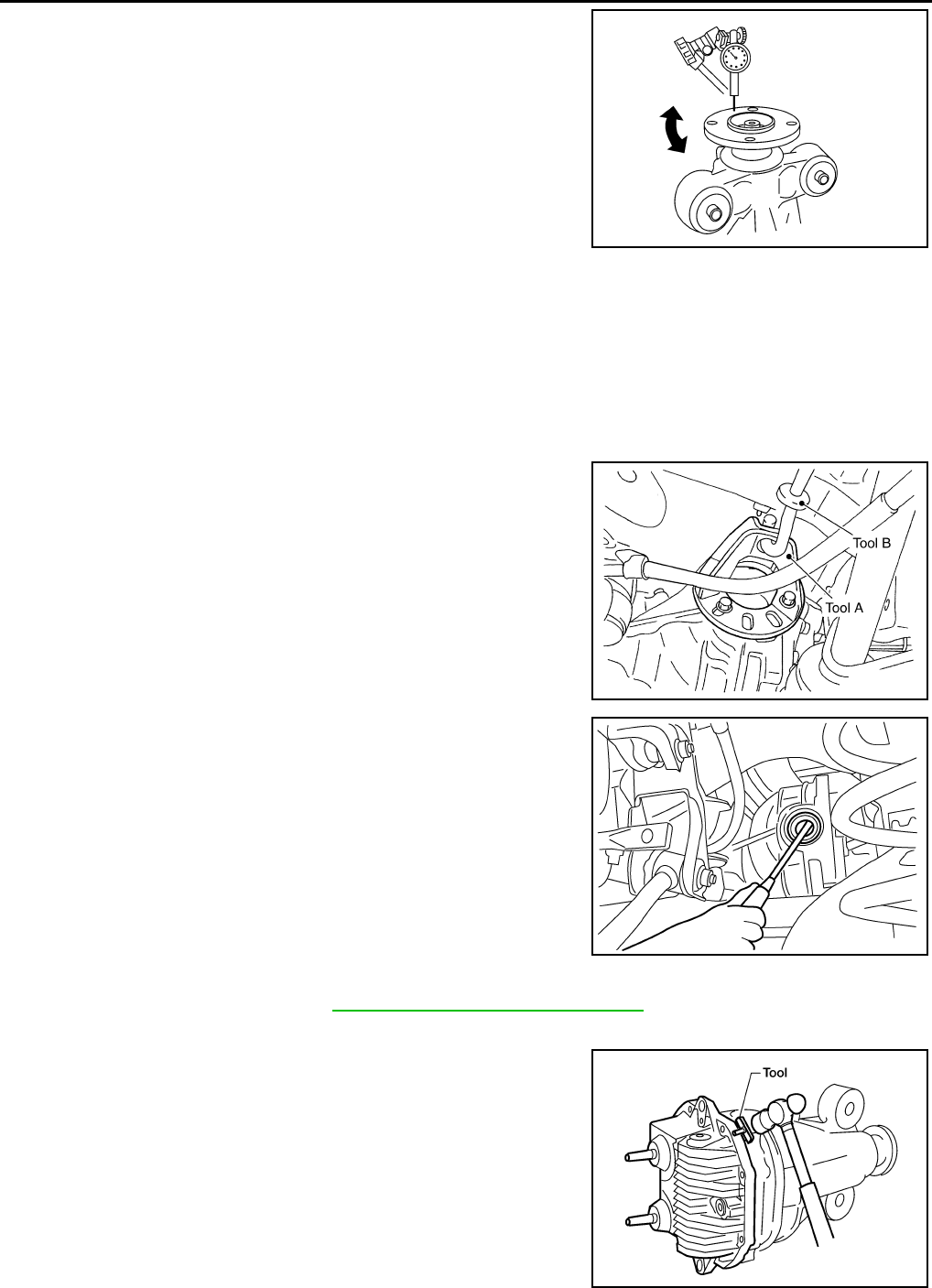 Tool B

Tool A

Tool