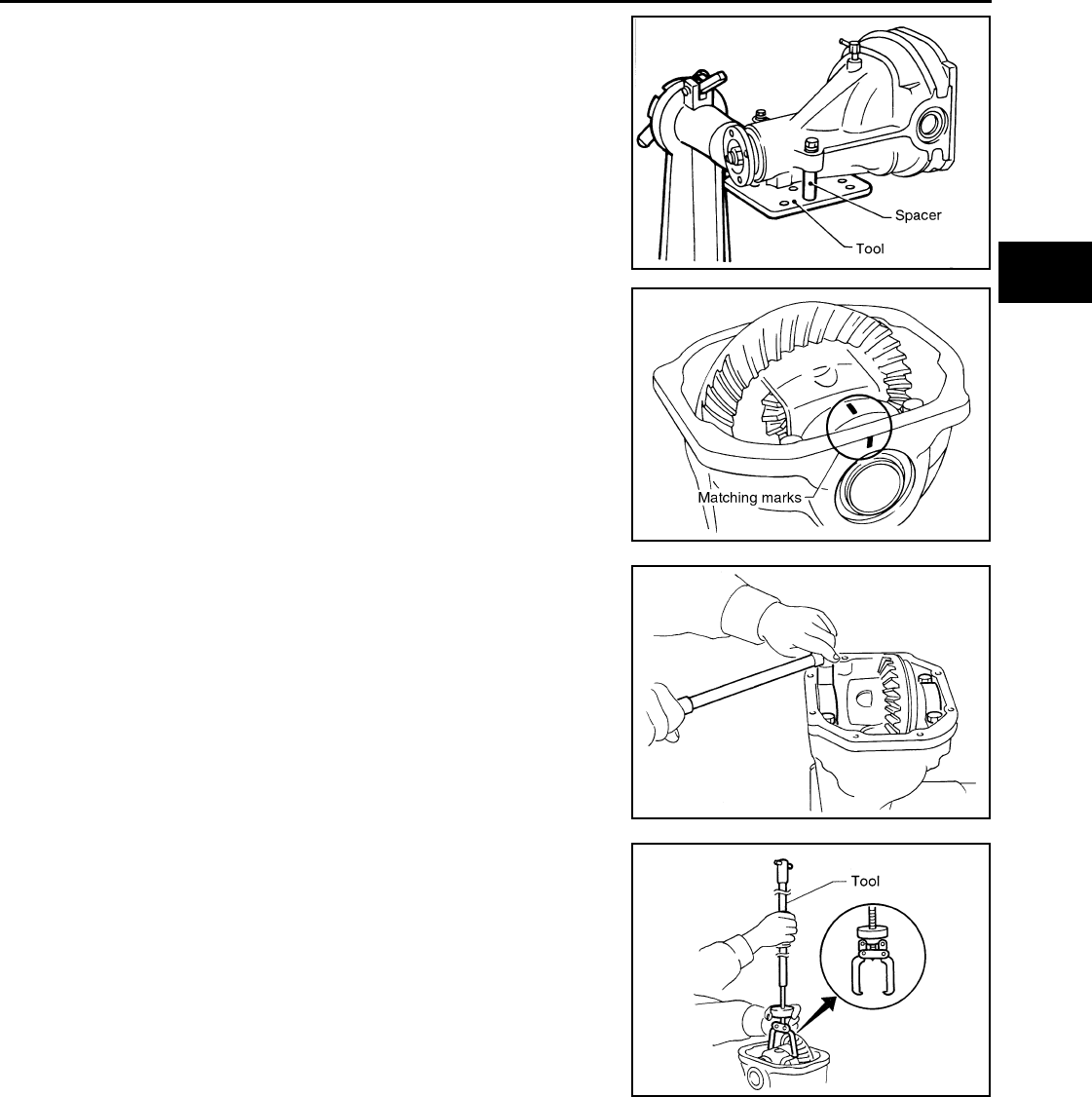 Spacer
Tool

Matching marks

Tool