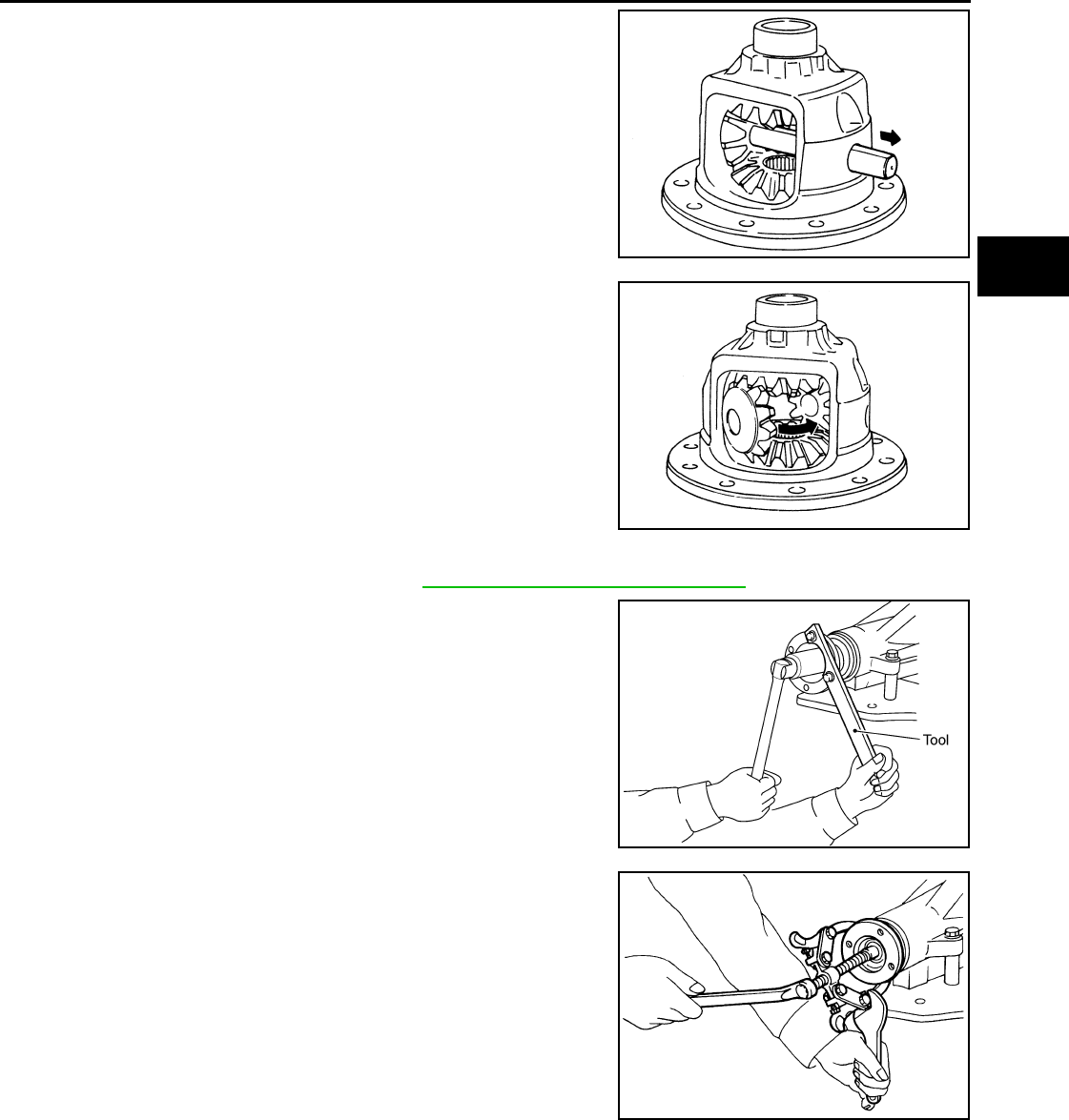 Tool