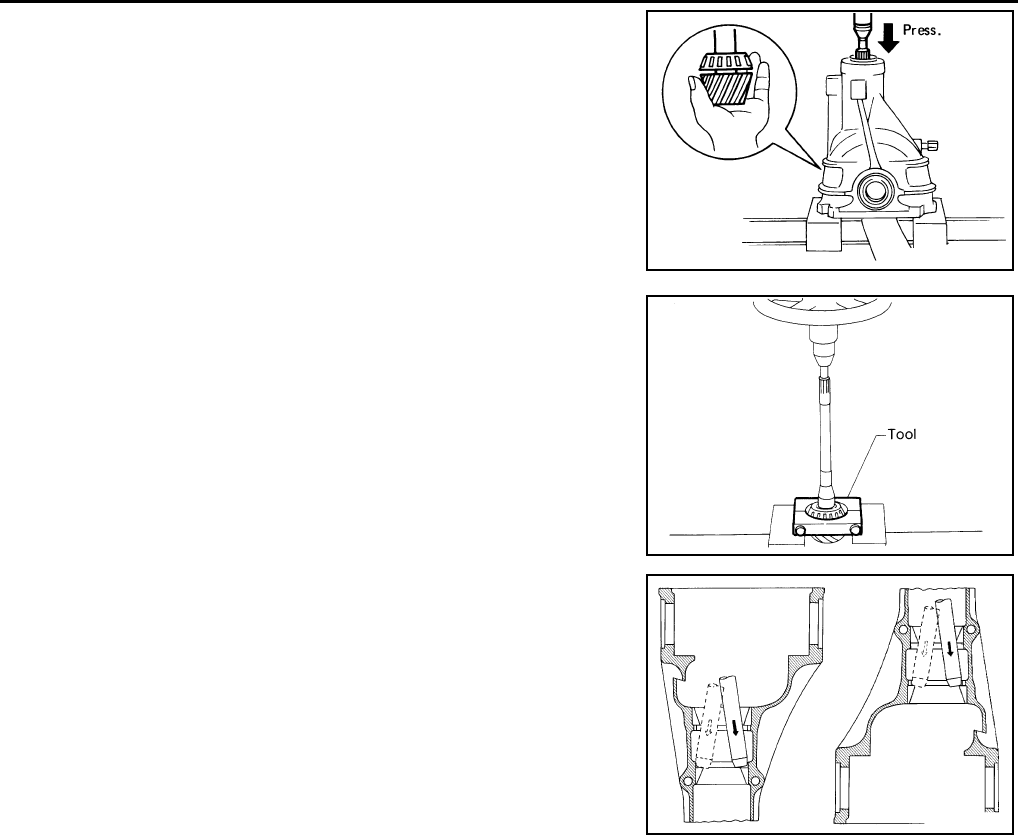 Press.

Tool