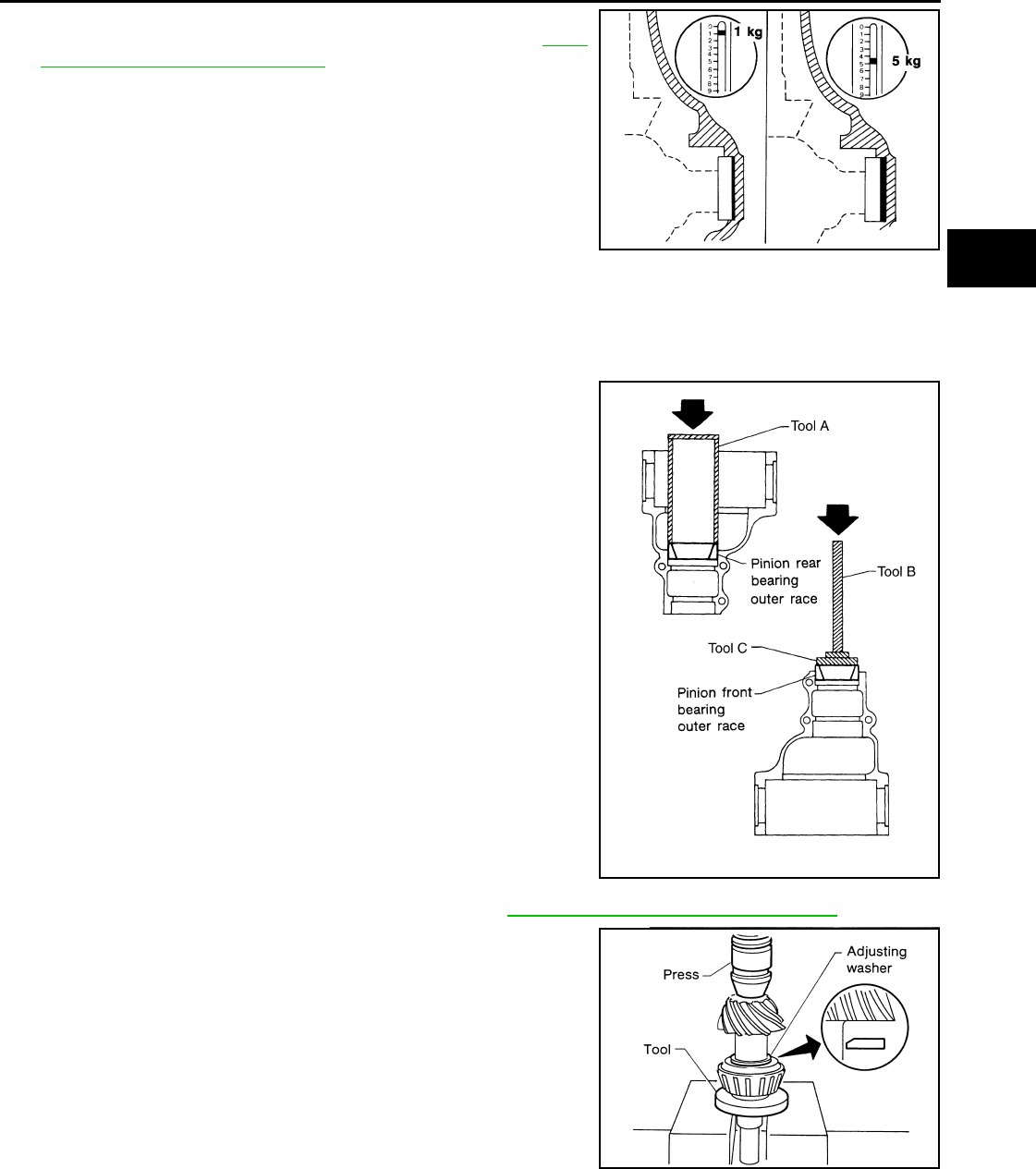 0
1
2
3
4
5
6
7
8
9
1 kg

0
1
2
3
4
5
6
7
8
9
5 kg

Tool A
Pinion rear bearing outer race
Tool B
Tool C
Pinion front bearing outer race

Press
Adjusting washer
Tool