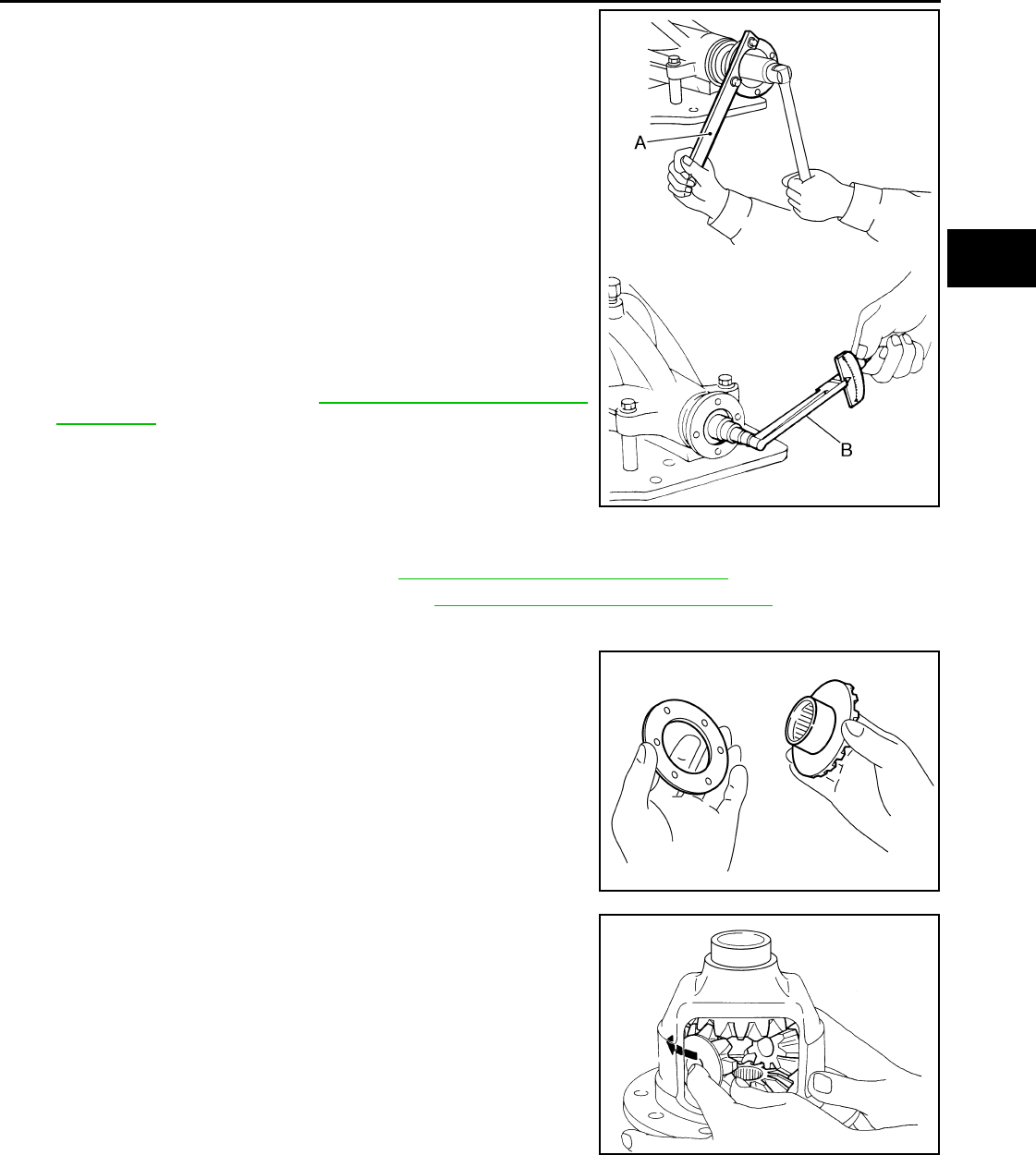 A

B