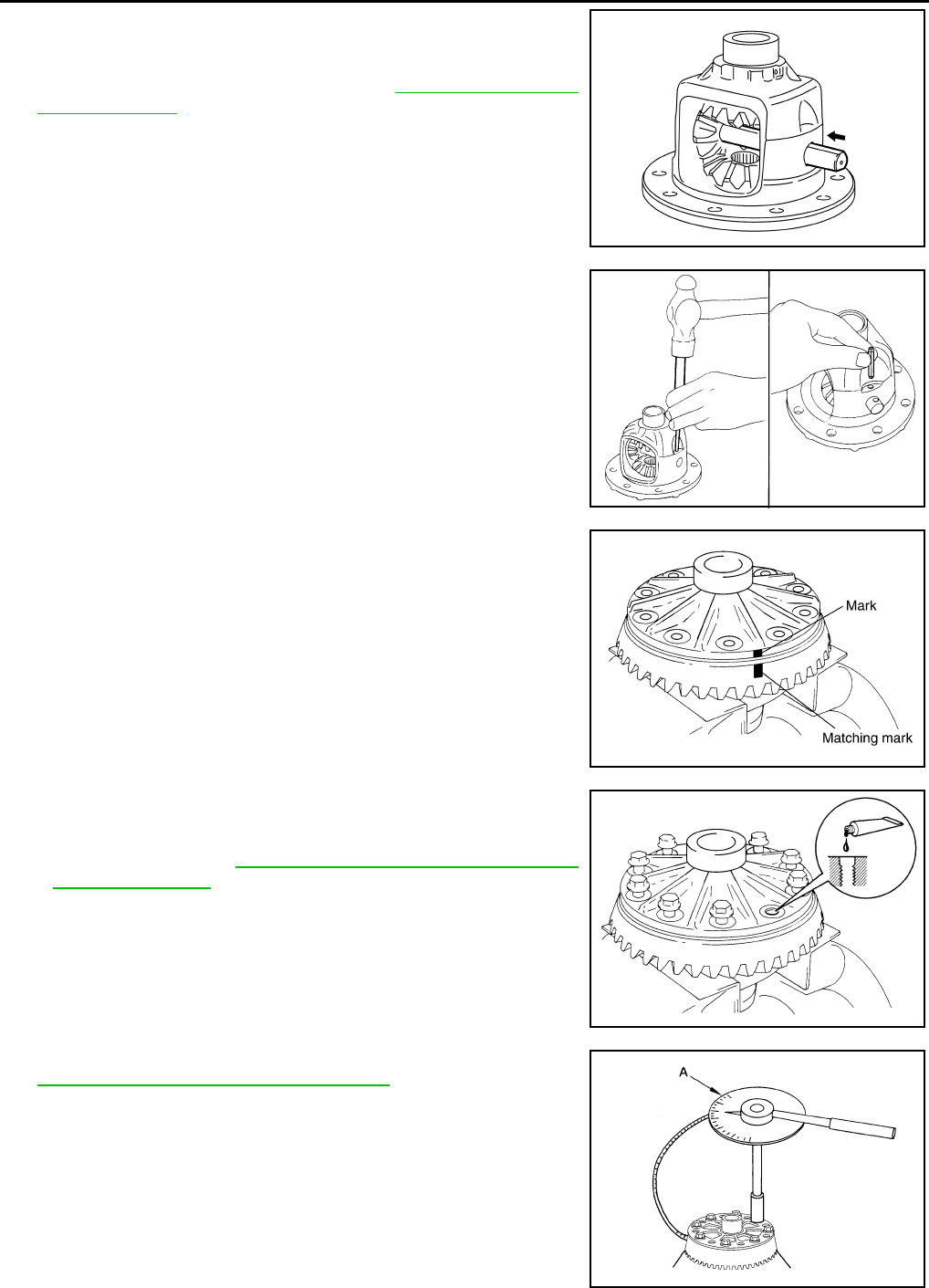 Mark

Matching mark

A