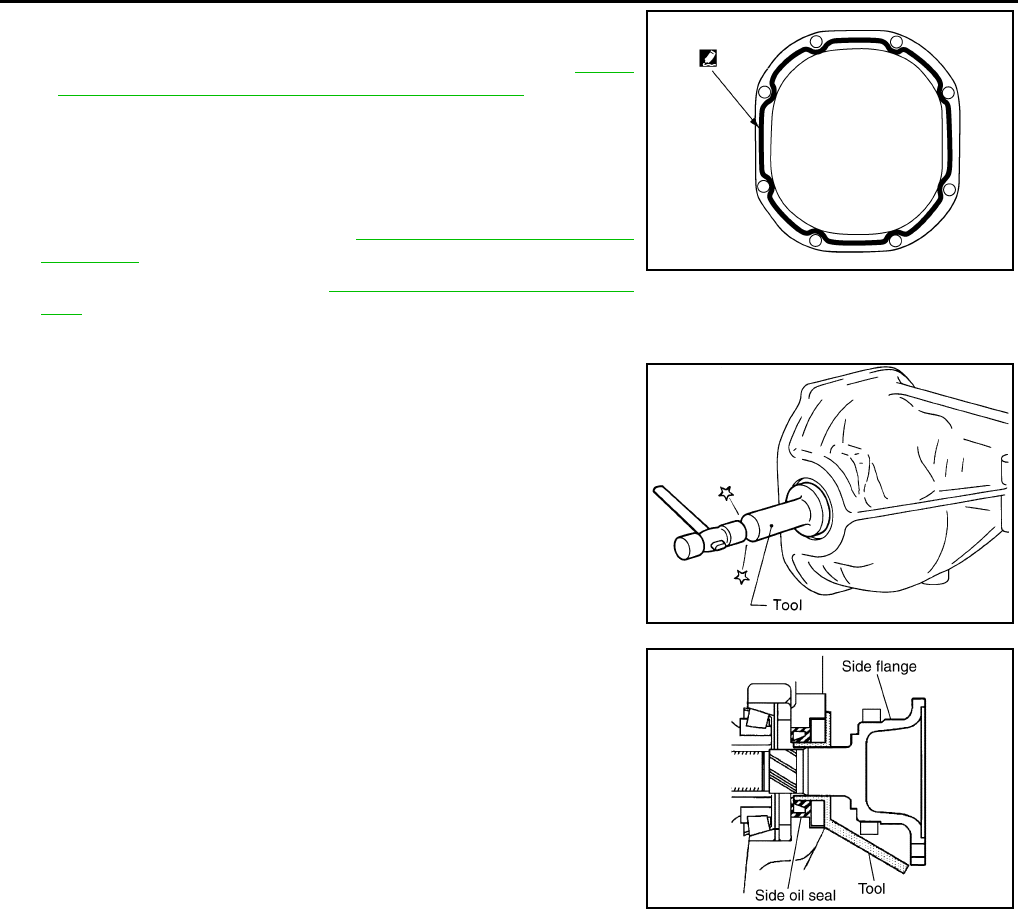 Tool

Side flange

Side oil seal

Tool