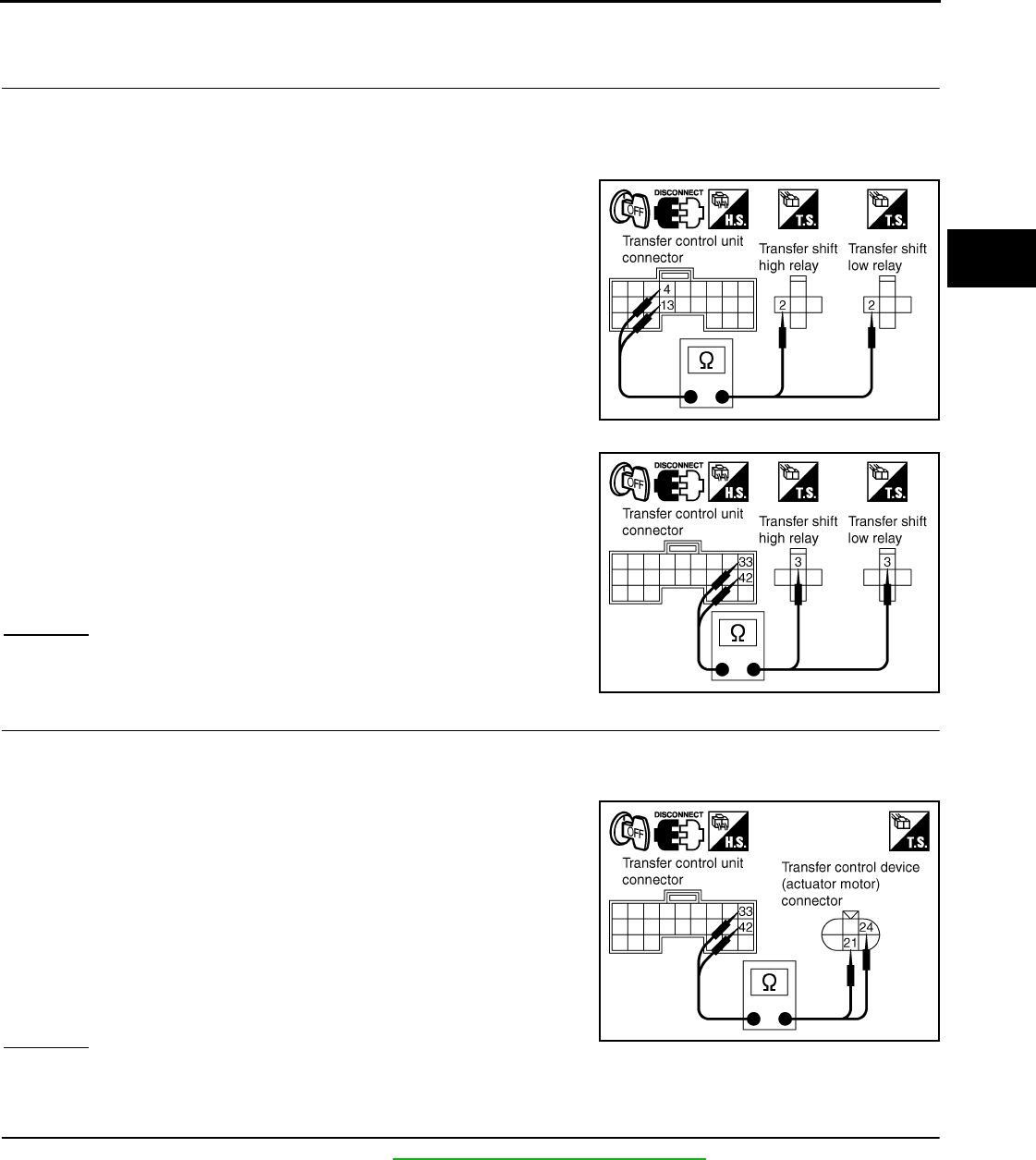 OFF DISCONNECT H.S. T.S. T.S.

Transfer control unit connector

Transfer shift high relay

Transfer shift low relay

4
13

2

2

Ω

OFF DISCONNECT H.S. T.S. T.S.

Transfer control unit connector

Transfer shift high relay

Transfer shift low relay

33
42

3

3

Ω

OFF DISCONNECT H.S. T.S.

Transfer control unit connector

Transfer control device (actuator motor) connector

33
42

24
21

Ω