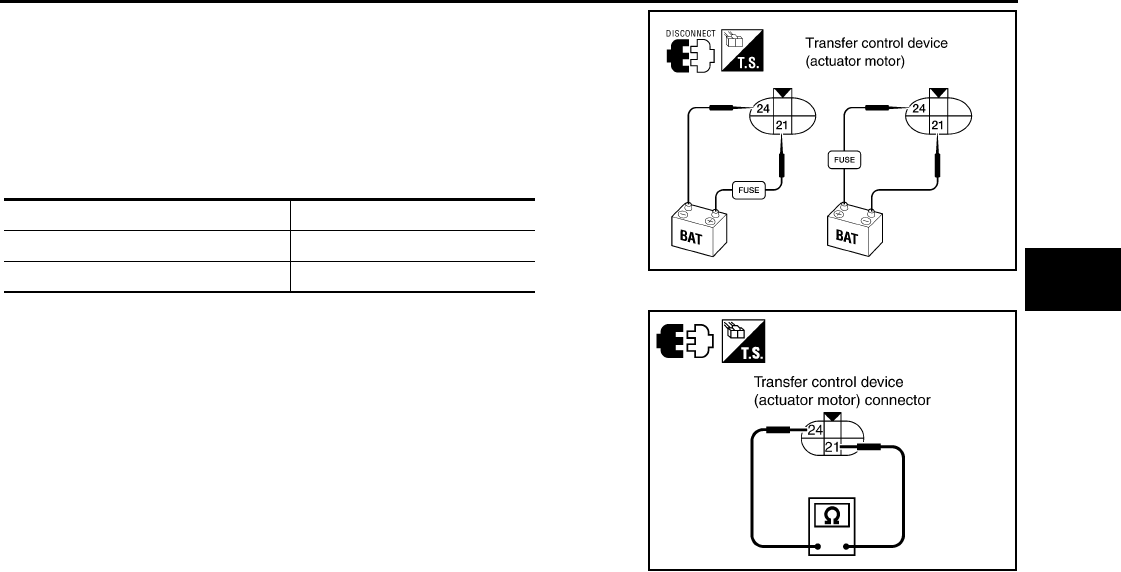 DISCONNECT

T.S.

Transfer control device (actuator motor)

24

21

FUSE

BAT

24

21

FUSE

BAT

T.S.

Transfer control device (actuator motor) connector

24

21

Ω