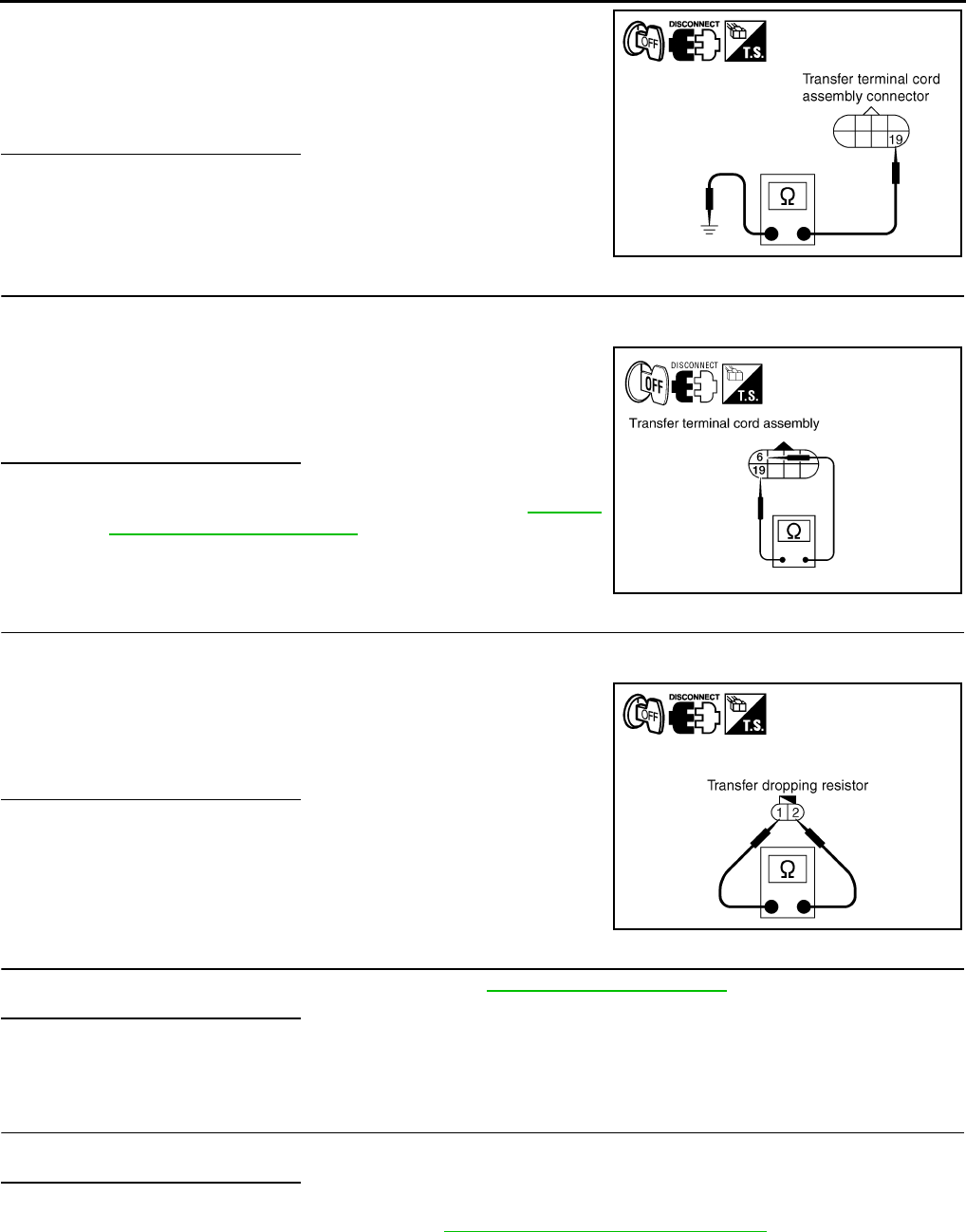 OFF
DISCONNECT
T.S.
Transfer terminal cord assembly connector
19
Ω

OFF
DISCONNECT
T.S.
Transfer terminal cord assembly
6
19
Ω

OFF
DISCONNECT
T.S.
Transfer dropping resistor
1
2
Ω