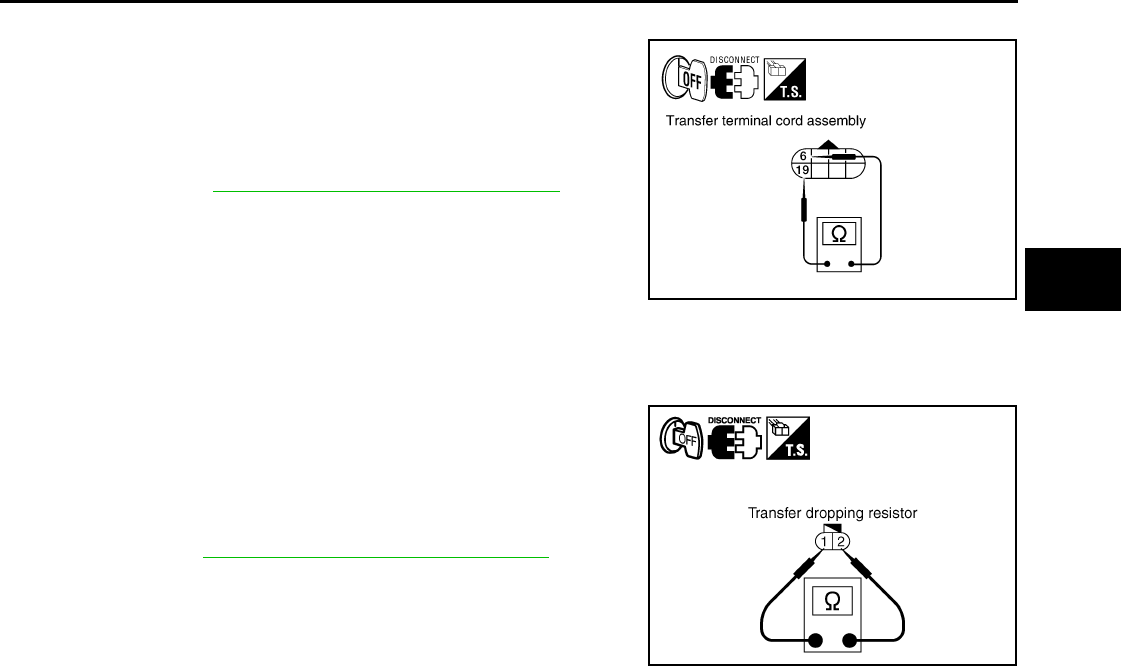 OFF DISCONNECT T.S.

Transfer terminal cord assembly

6
19

Ω

OFF DISCONNECT T.S.

Transfer dropping resistor

1 2

Ω