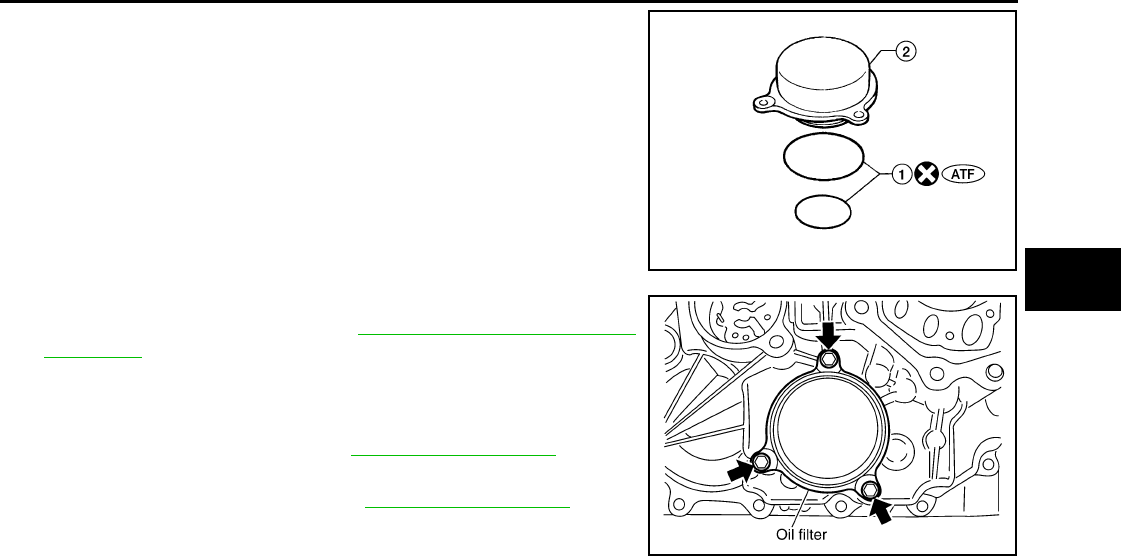 2

1 ATF

Oil filter