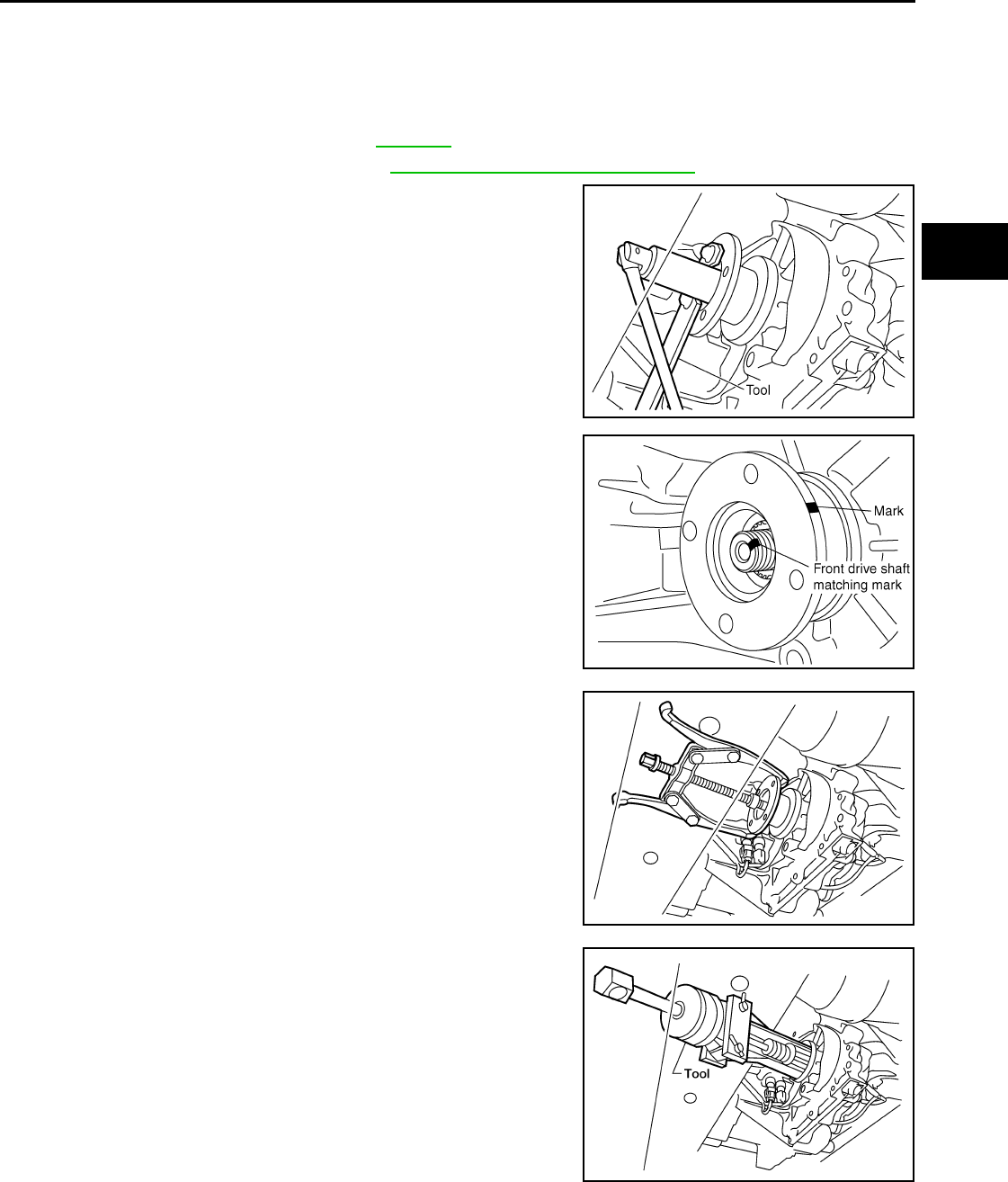 Tool

Mark

Front drive shaft matching mark

Tool