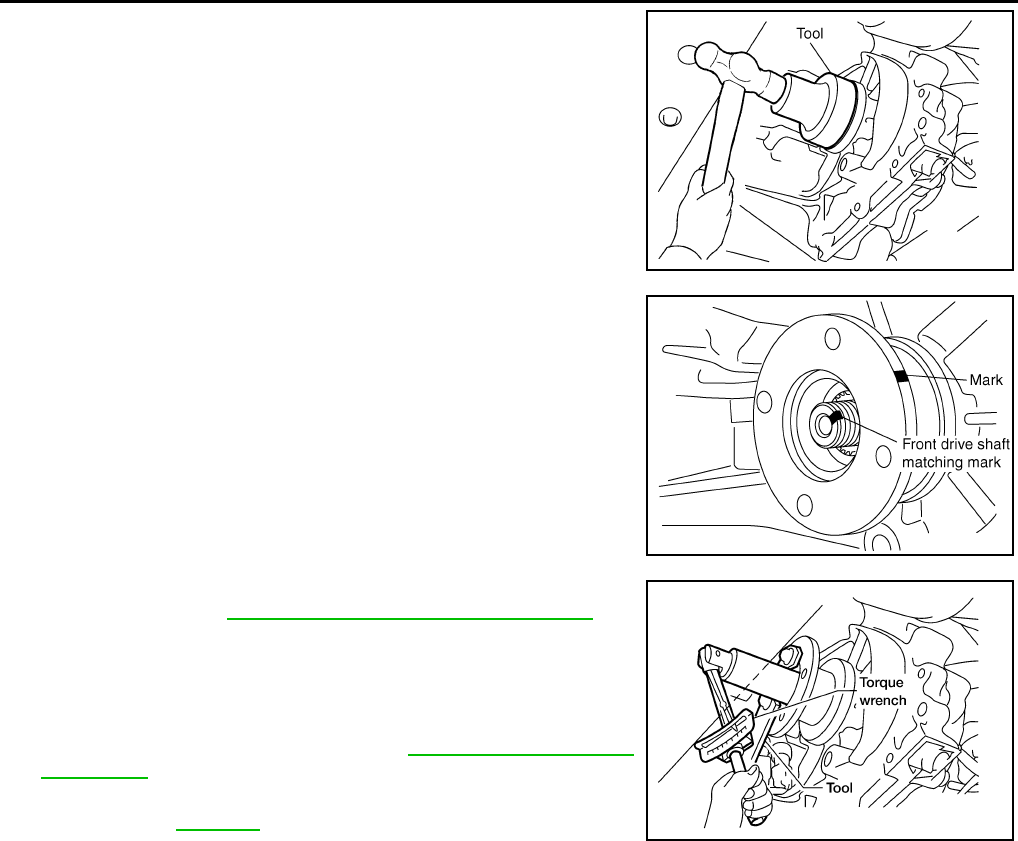 Tool

Mark

Front drive shaft matching mark

Torque wrench

Tool