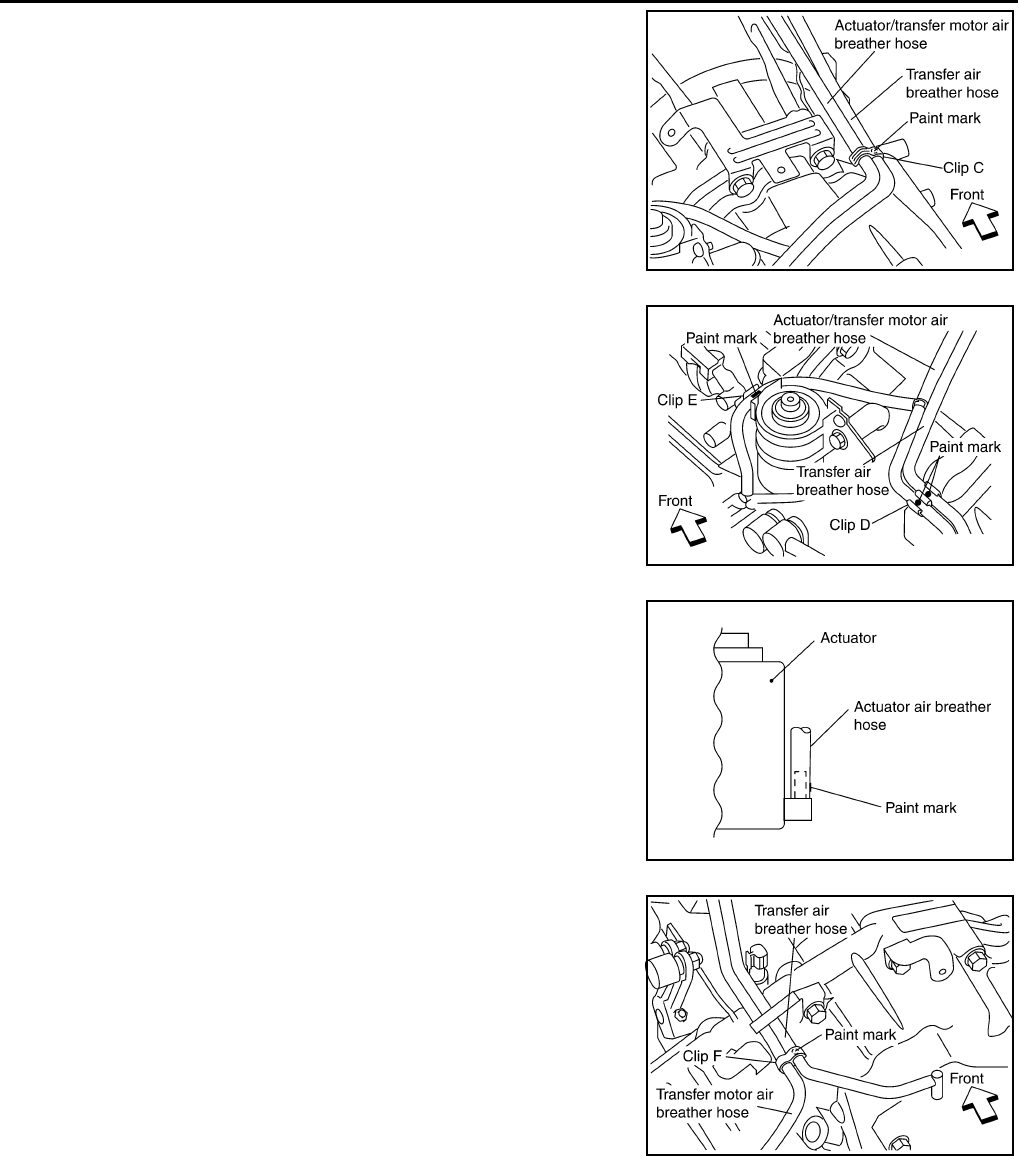 Actuator/transfer motor air breather hose
Transfer air breather hose
Paint mark
Clip C
Front

Actuator/transfer motor air breather hose
Paint mark
Clip E
Paint mark
Transfer air breather hose
Front
Clip D

Actuator
Actuator air breather hose
Paint mark

Transfer air breather hose
Paint mark
Clip F
Front
Transfer motor air breather hose