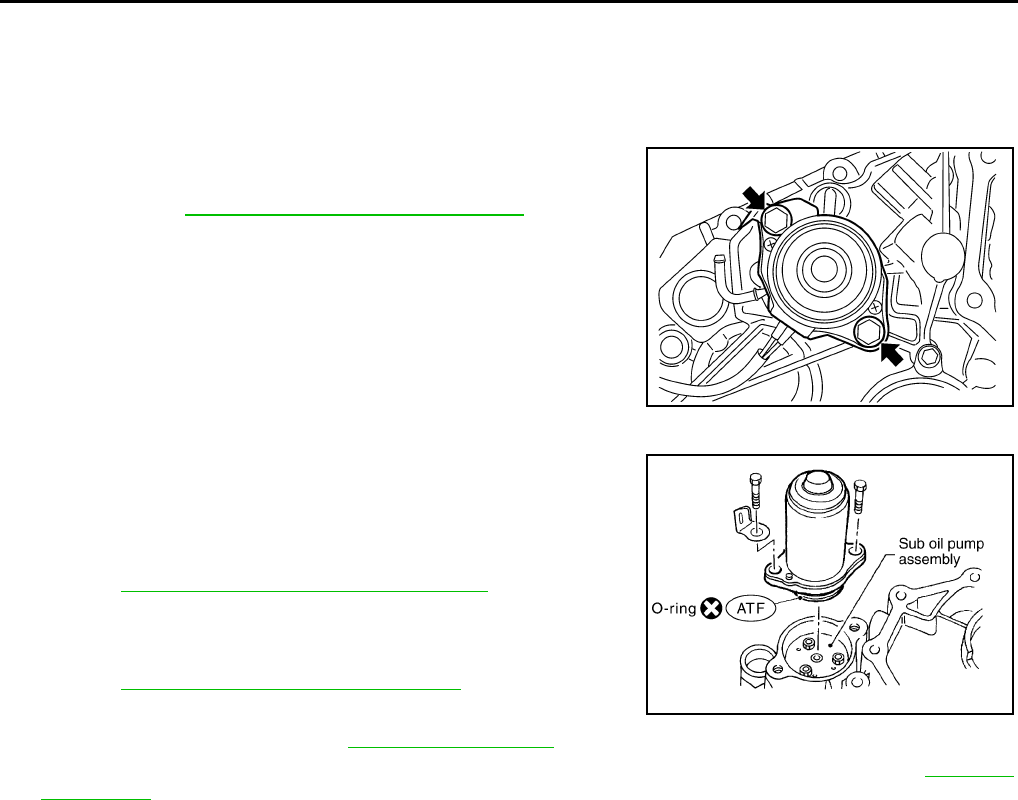 Sub oil pump assembly

O-ring

ATF