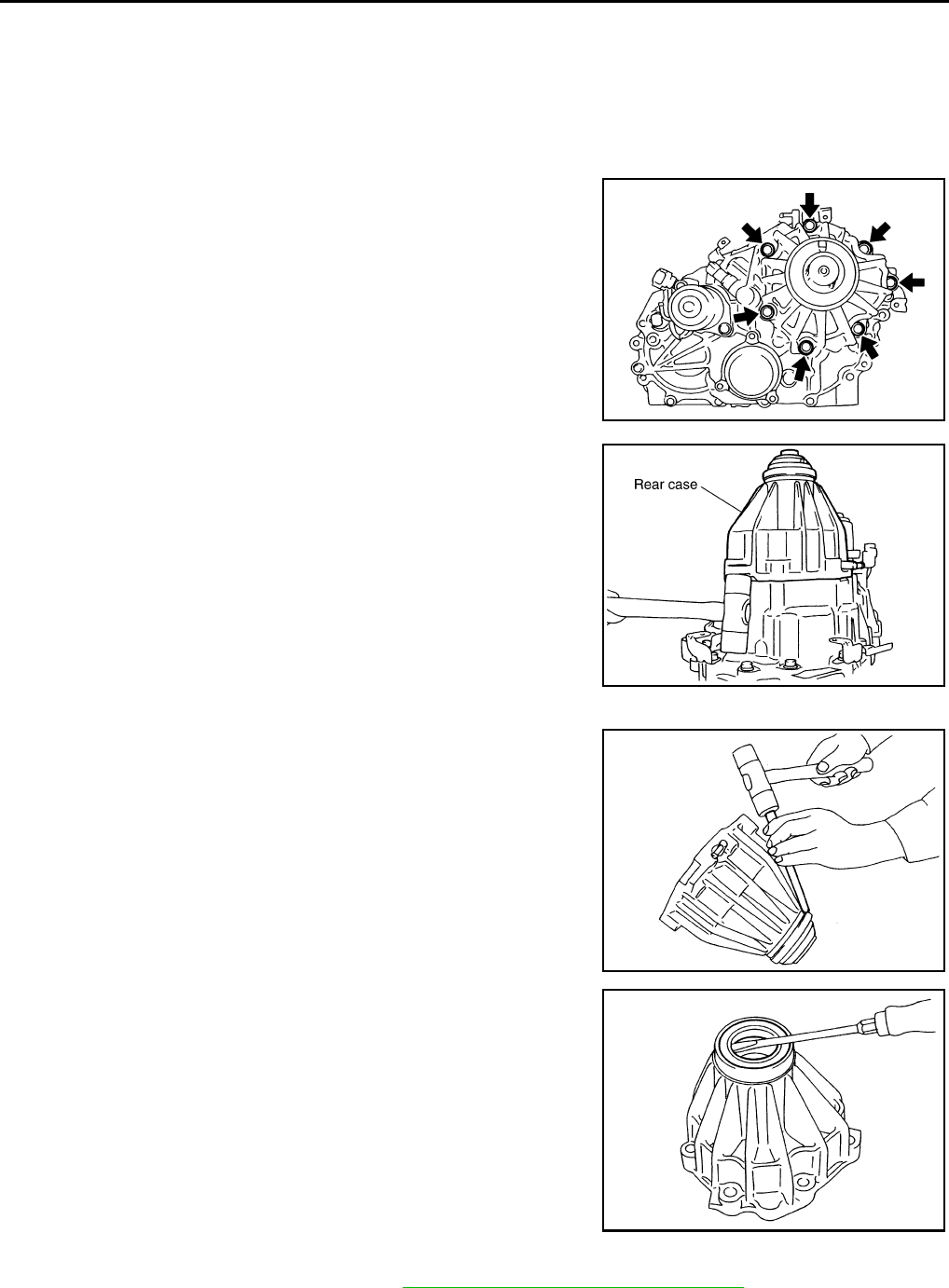 Rear case